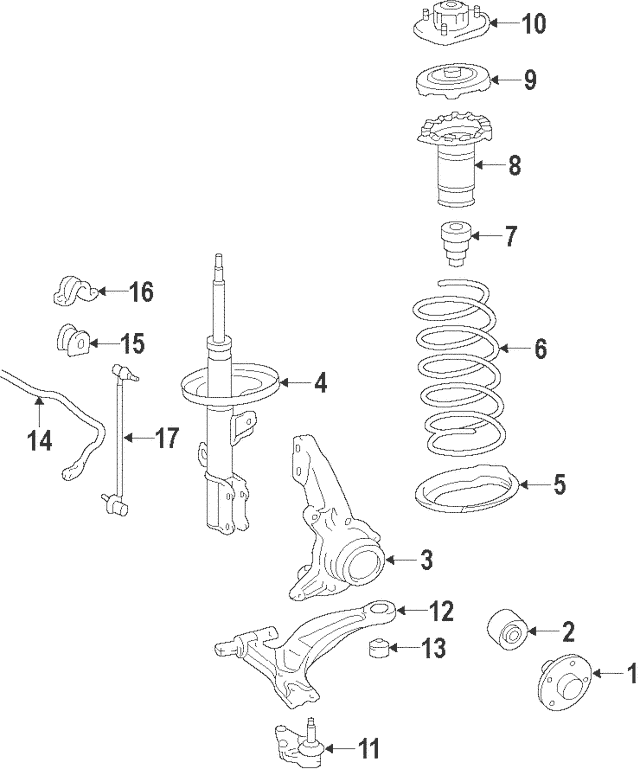 10
9
8
7
16
15
6
4
14
17
5
3
12
2
13
1
11