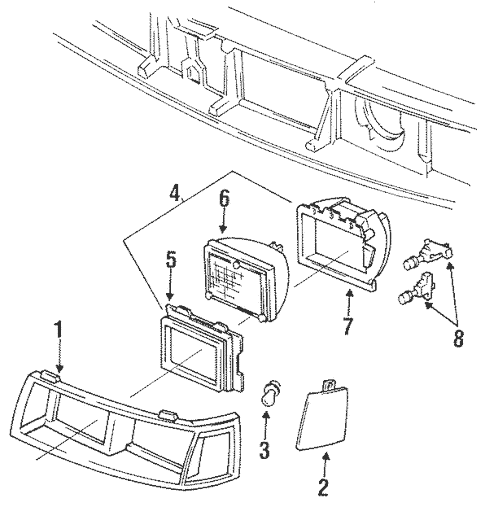 4
6
5
7
8
1
3
2