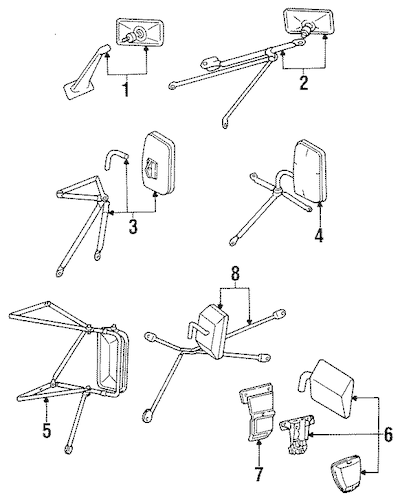 1
2
3
4
8
5
6
7