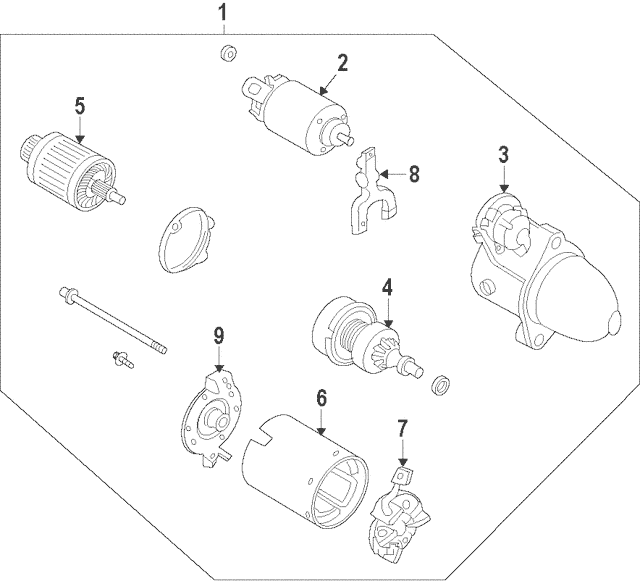 1
2
5
8
3
4
9
6
7