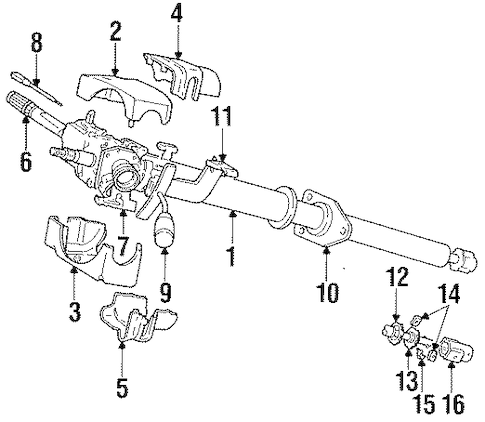 8
2
4
11
6
7
1
3
9
10
12
14
5
13
15
16