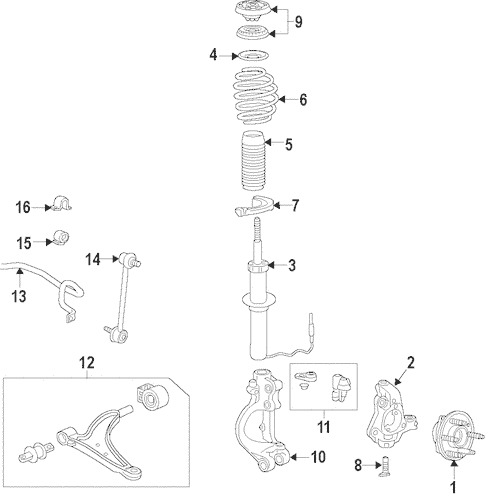 9
4
6
5
16
7
15
14
3
13
12
2
11
10
8
1