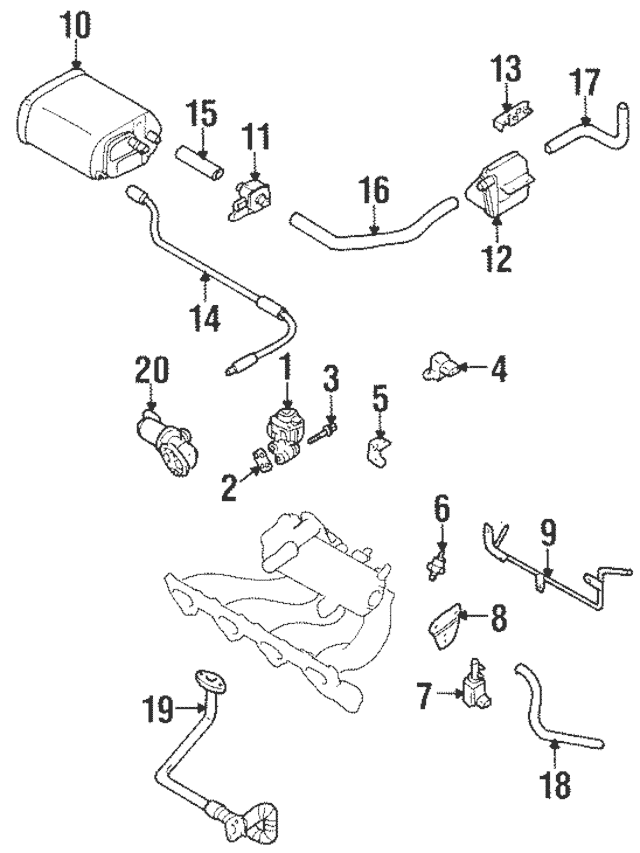 10
15
11
13
17
16
12
14
20
1
3
4
5
2
6
9
8
7
19
18