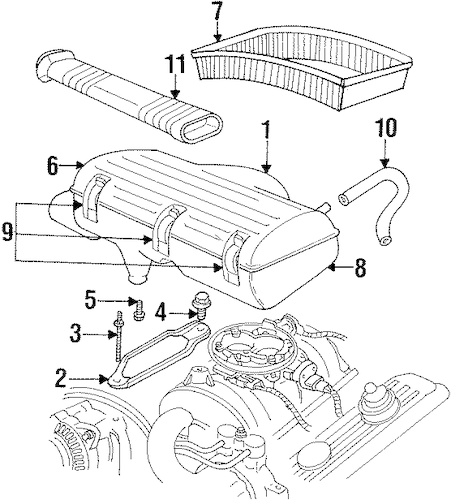 7
11
1
10
6
9
8
5
4
3
2