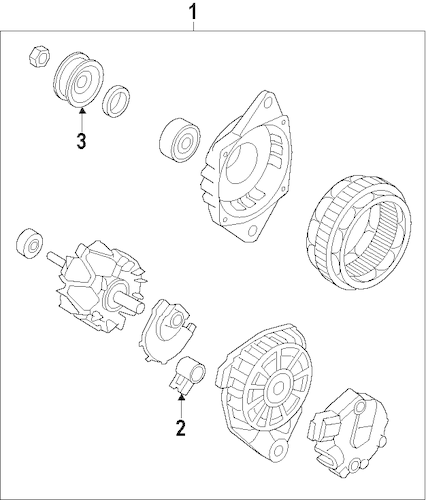 1
3
2