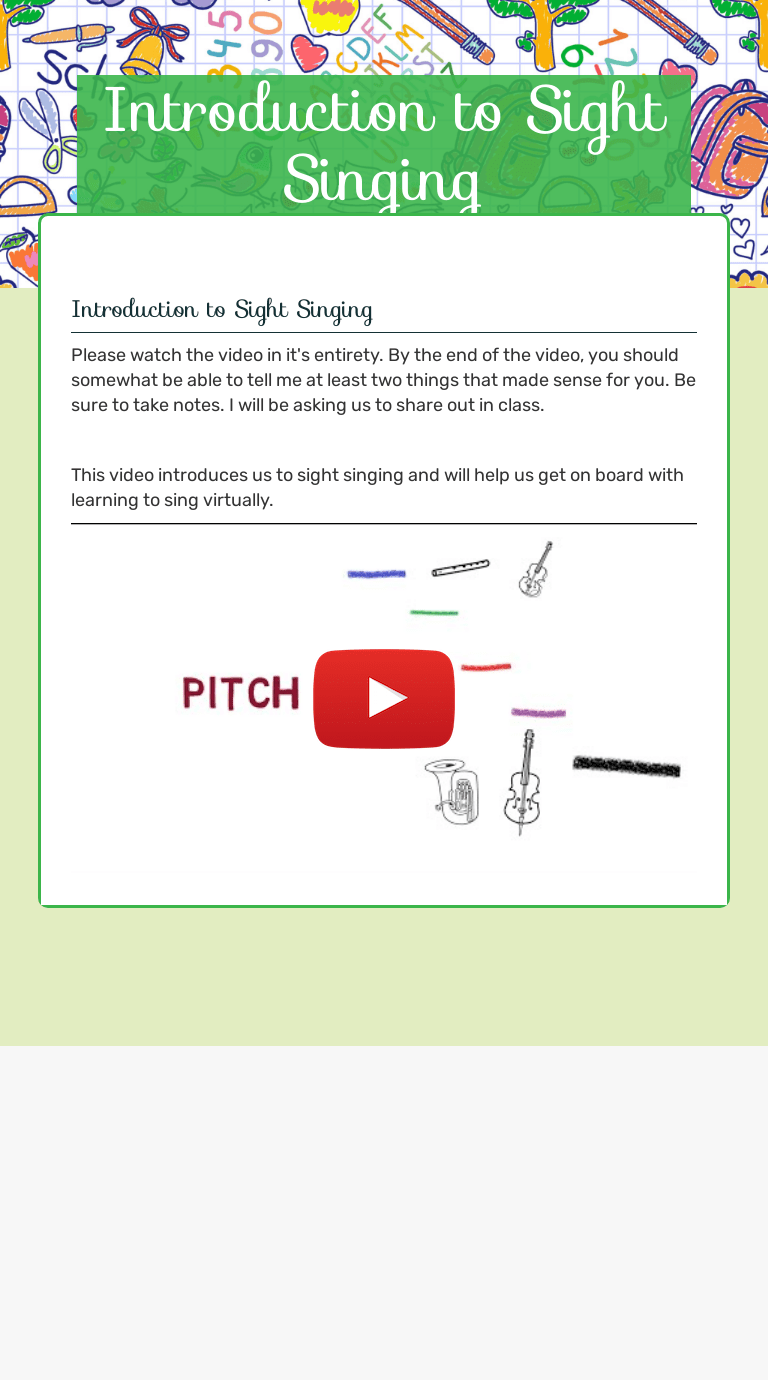 Introduction to Sight Singing

Introduction to Sight Singing

Please watch the video in it's entirety. By the end of the video, you should somewhat be able to tell me at least two things that made sense for you. Be sure to take notes. I will be asking us to share out in class.

This video introduces us to sight singing and will help us get on board with learning to sing virtually.

PITCH