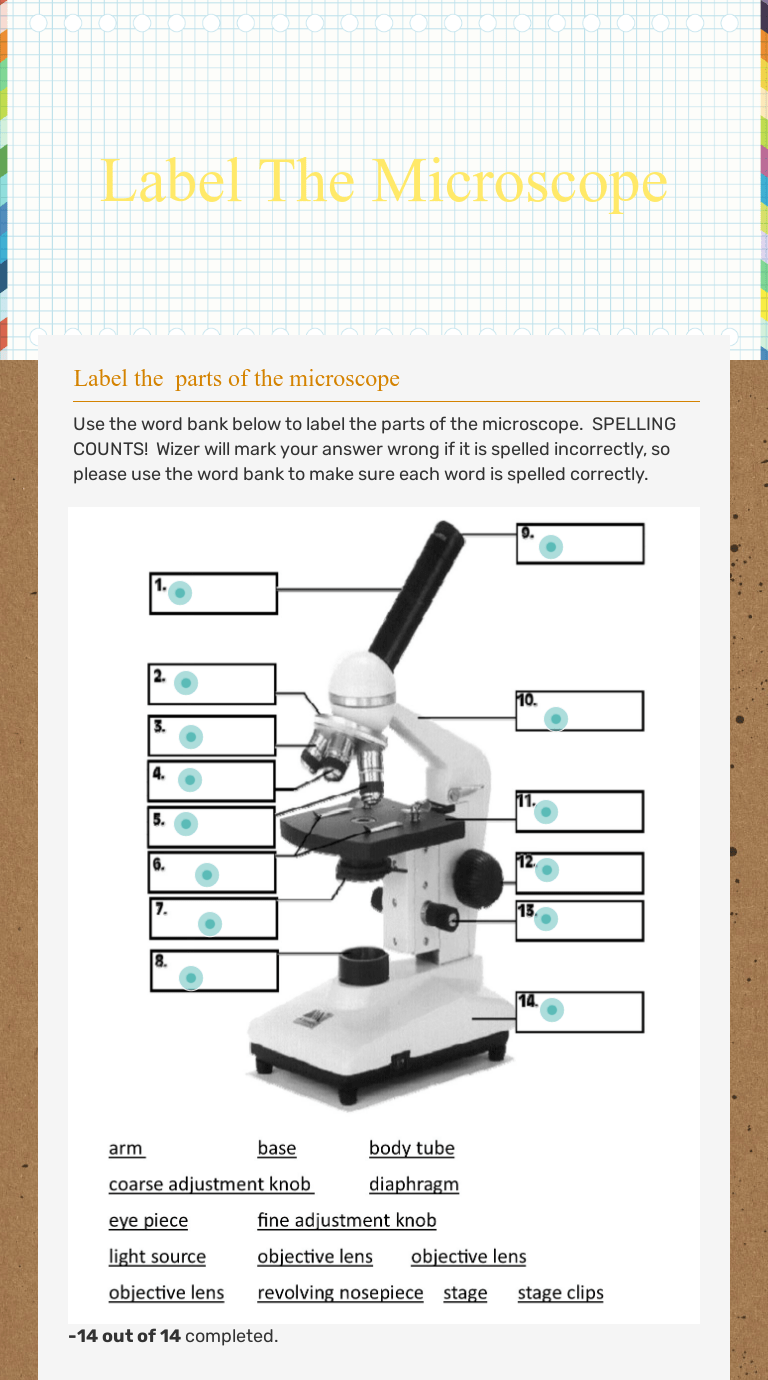 Label The Microscope

Label the parts of the microscope

Use the word bank below to label the parts of the microscope. SPELLING COUNTS! Wizer will mark your answer wrong if it is spelled incorrectly, so please use the word bank to make sure each word is spelled correctly.

1.
2.
3.
4.
5.
6.
7.
8.
9.
10.
11.
12.
13.
14.

arm base body tube
coarse adjustment knob diaphragm
eye piece fine adjustment knob
light source objective lens objective lens
objective lens revolving nosepiece stage stage clips

-14 out of 14 completed.