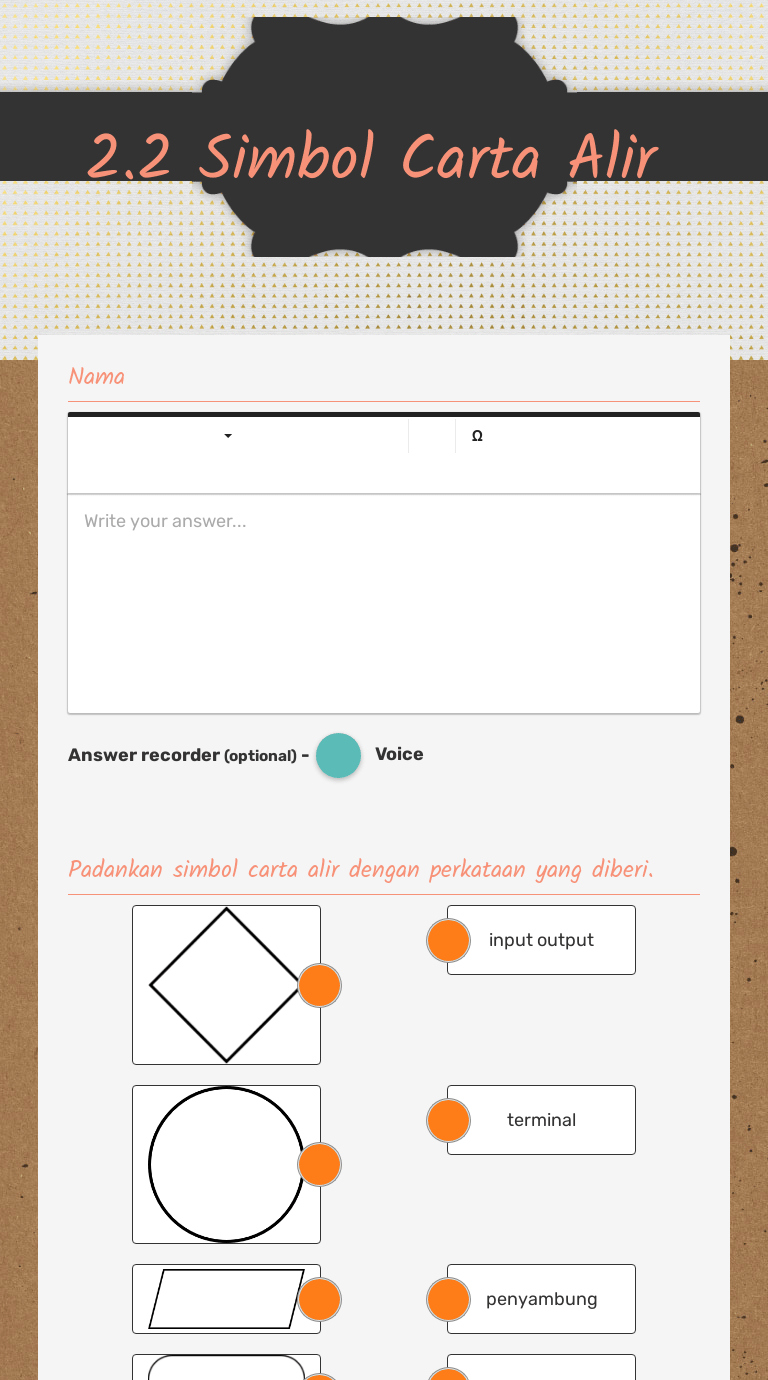 2.2 Simbol Carta Alir

Nama

Ω

Write your answer...

Answer recorder (optional) - Voice

Padankan simbol carta alir dengan perkataan yang diberi.

input output

terminal

penyambung