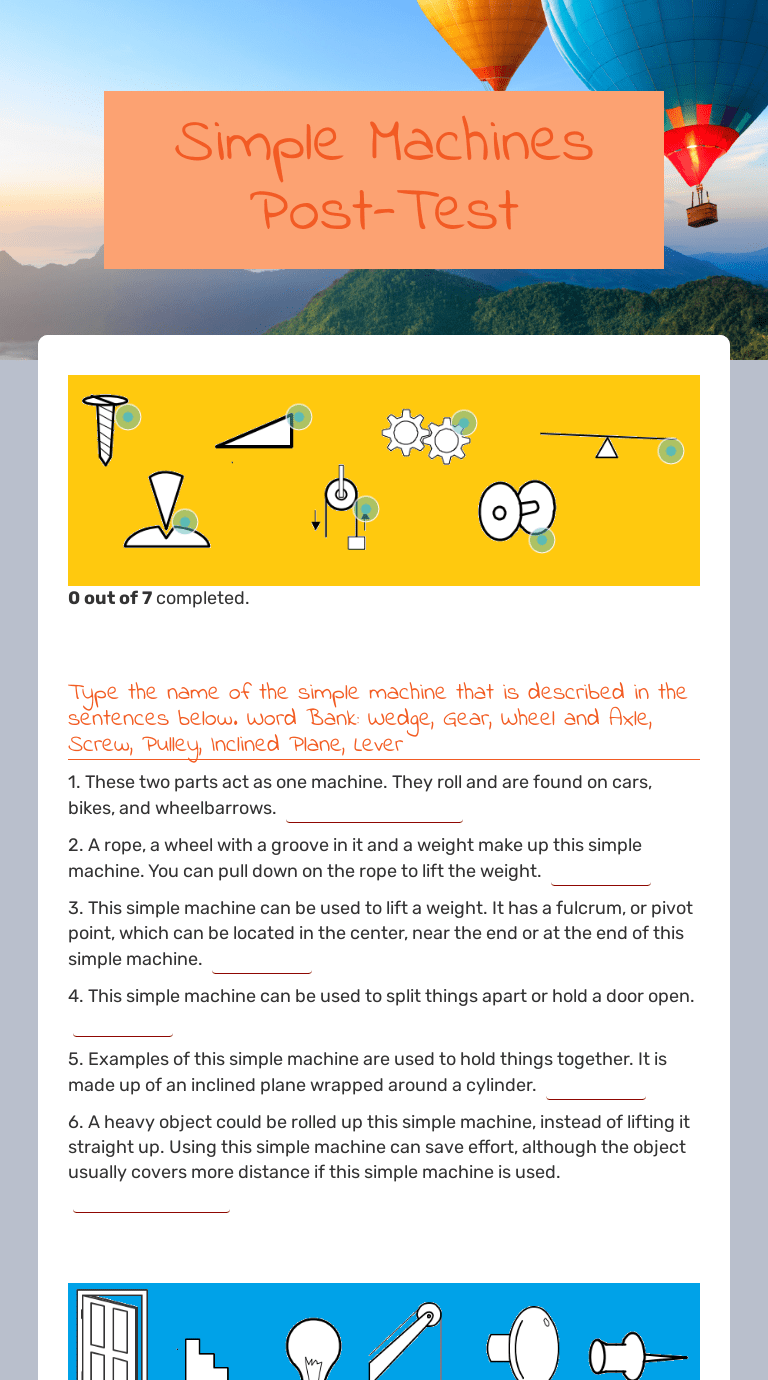 Simple Machines Post-Test

**0 out of 7** completed.

Type the name of the simple machine that is described in the sentences below. Word Bank: Wedge, Gear, Wheel and Axle, Screw, Pulley, Inclined Plane, Lever

1. These two parts act as one machine. They roll and are found on cars, bikes, and wheelbarrows.

2. A rope, a wheel with a groove in it and a weight make up this simple machine. You can pull down on the rope to lift the weight.

3. This simple machine can be used to lift a weight. It has a fulcrum, or pivot point, which can be located in the center, near the end or at the end of this simple machine.

4. This simple machine can be used to split things apart or hold a door open.

5. Examples of this simple machine are used to hold things together. It is made up of an inclined plane wrapped around a cylinder.

6. A heavy object could be rolled up this simple machine, instead of lifting it straight up. Using this simple machine can save effort, although the object usually covers more distance if this simple machine is used.