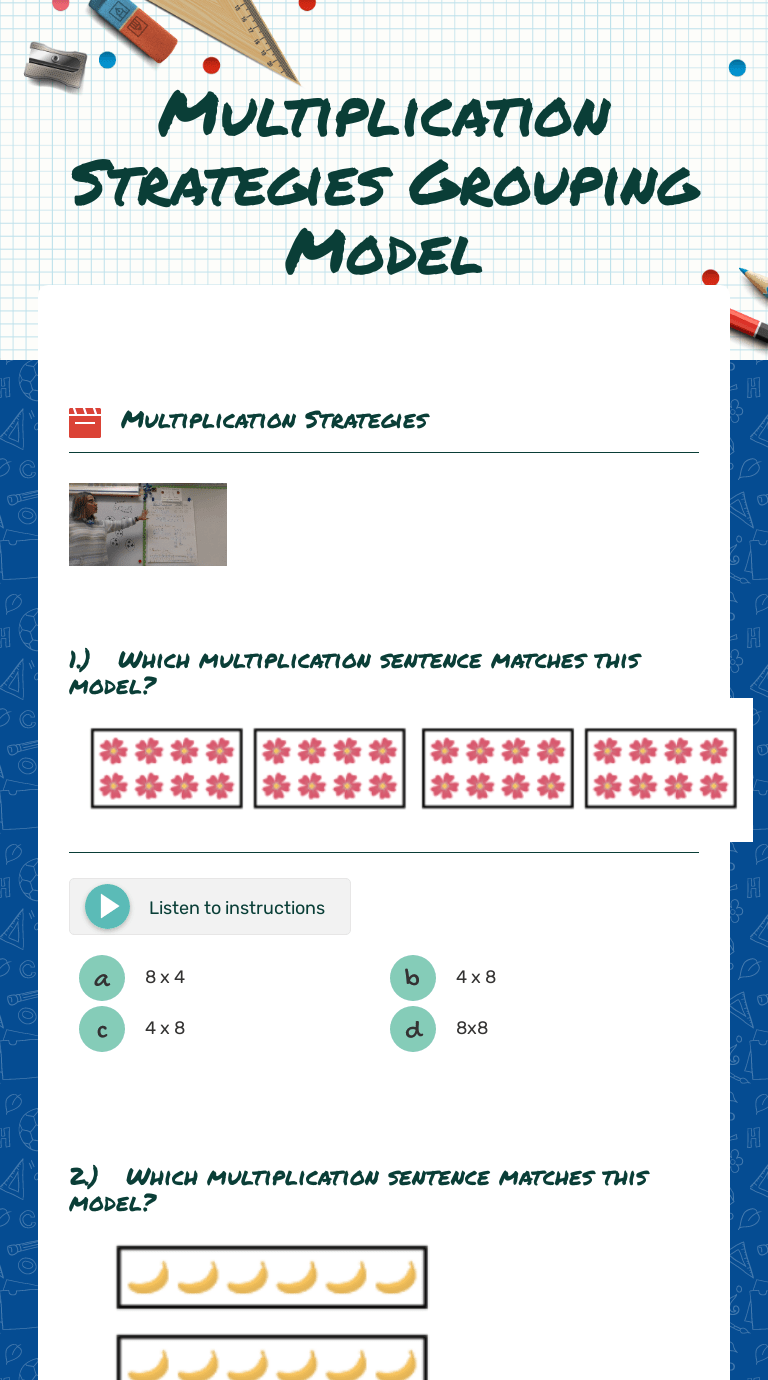 Multiplication Strategies Grouping Model

Multiplication Strategies

1.) Which multiplication sentence matches this model?

Listen to instructions

a 8 x 4
b 4 x 8
c 4 x 8
d 8x8

2.) Which multiplication sentence matches this model?