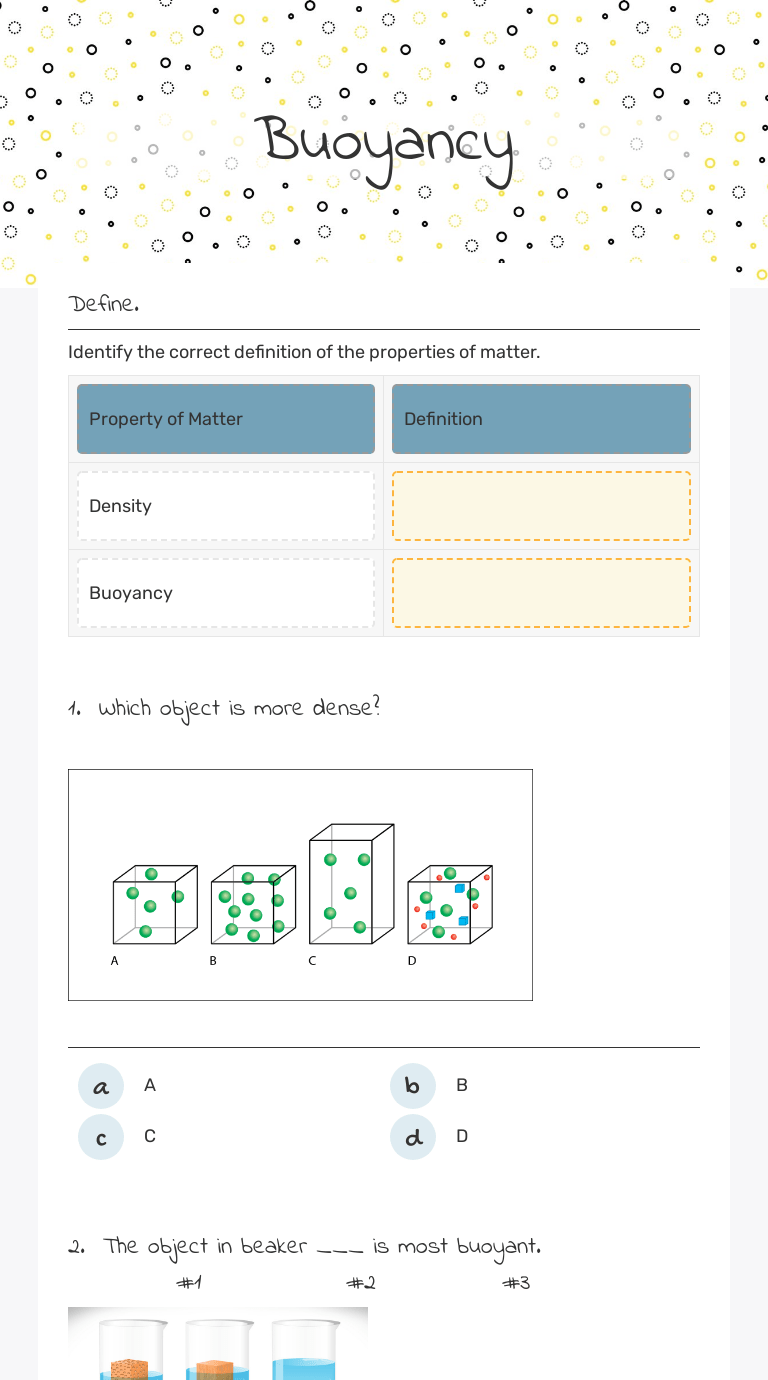 Buoyancy

Define.

Identify the correct definition of the properties of matter.

| Property of Matter | Definition |
|---|---|
| Density | |
| Buoyancy | |

1. Which object is more dense?

A B C D

a A
b B
c C
d D

2. The object in beaker ___ is most buoyant.

#1 #2 #3