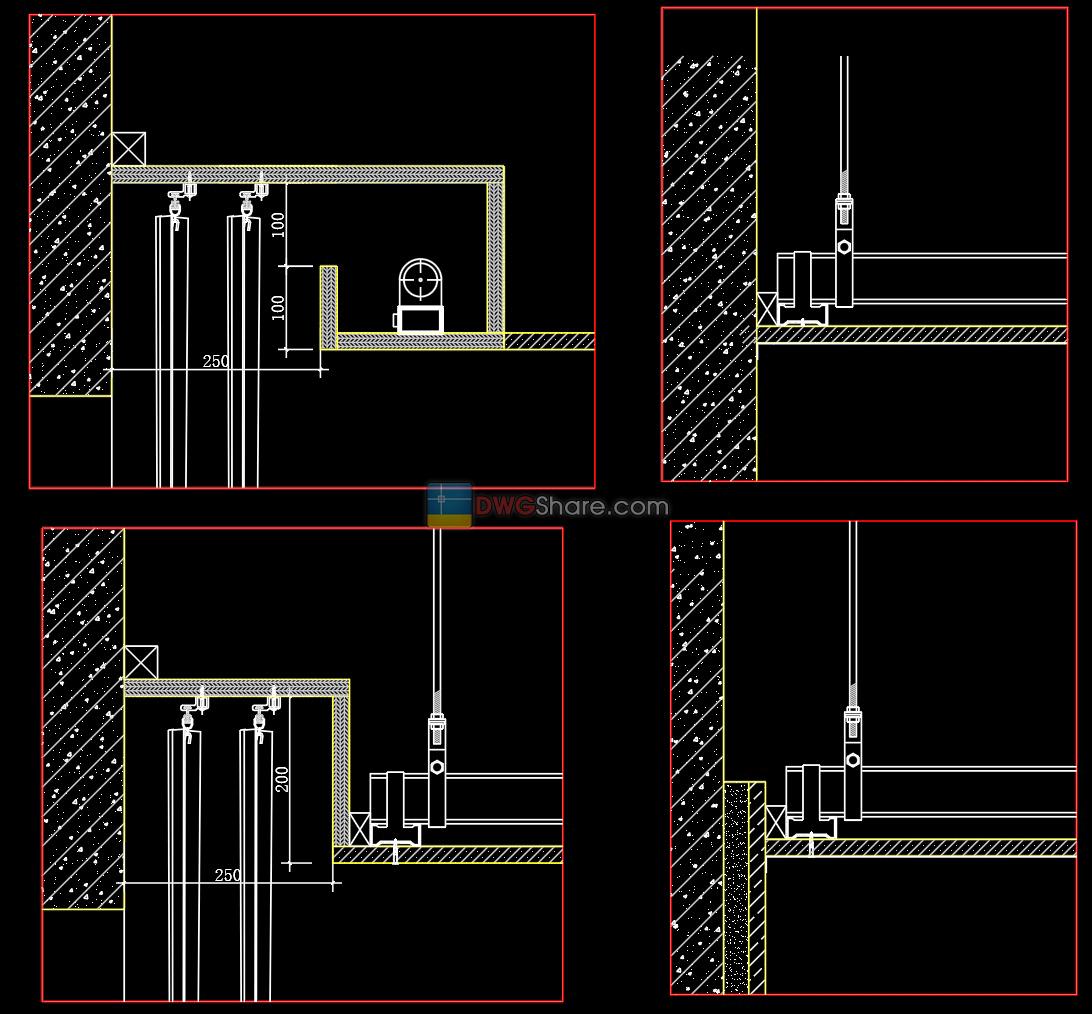 100

100

250

DWGShare.com

200

250