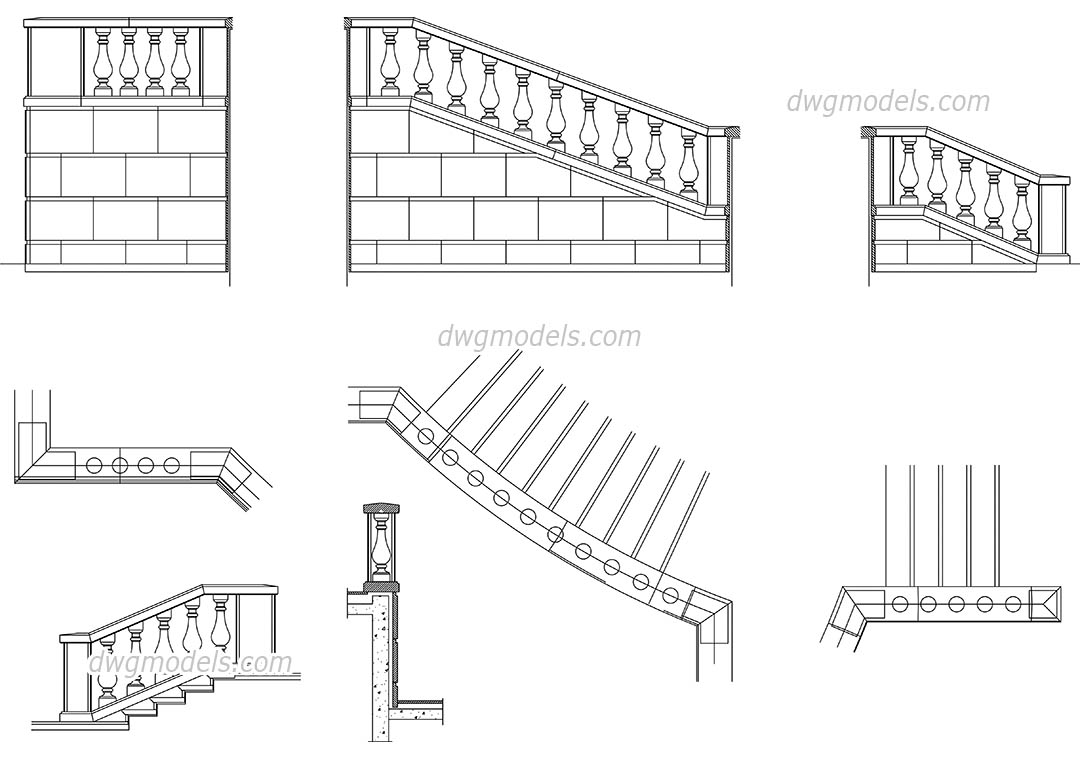 dwgmodels.com

dwgmodels.com

dwgmodels.com