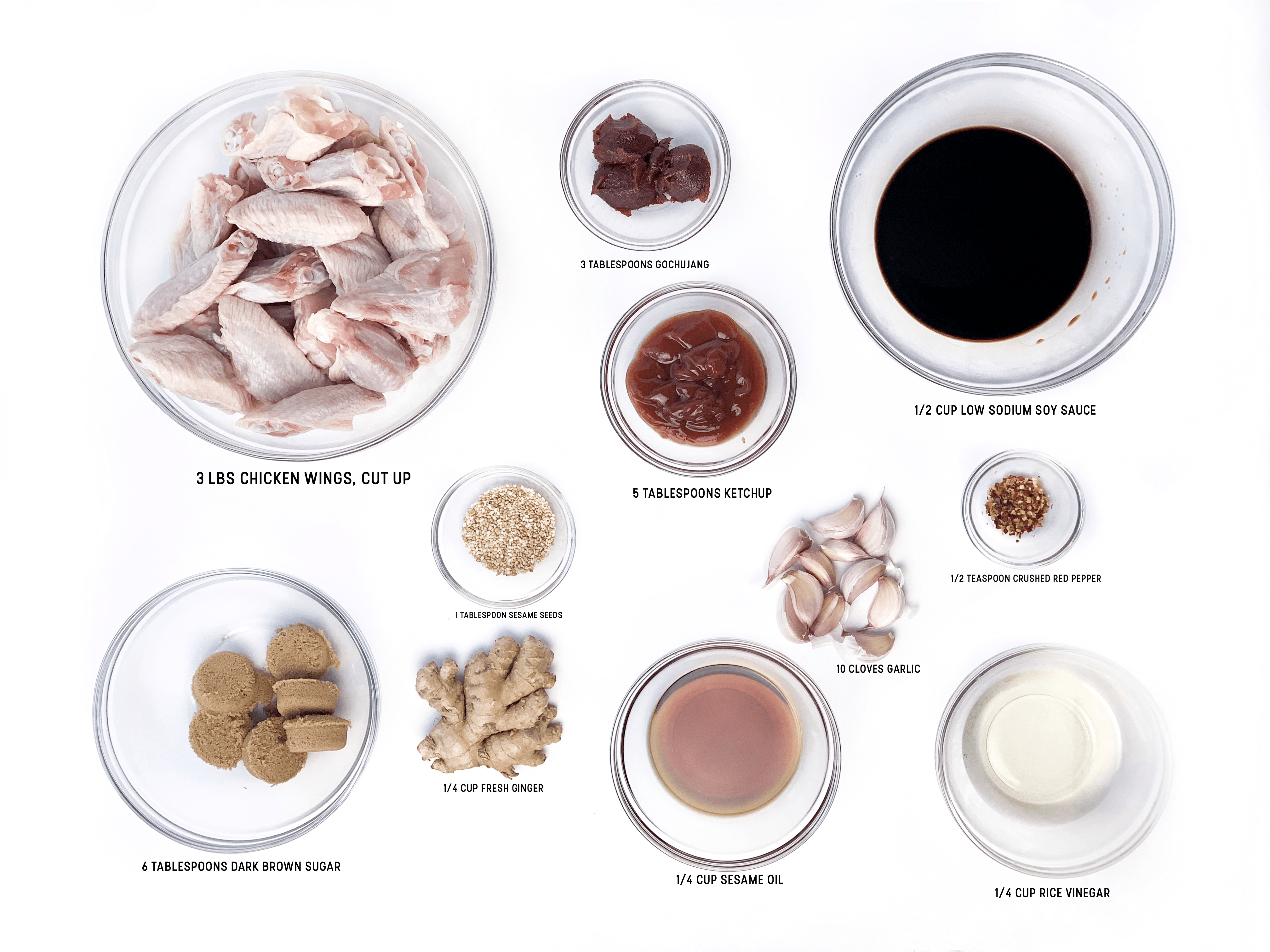 3 TABLESPOONS GOCHUJANG

1/2 CUP LOW SODIUM SOY SAUCE

3 LBS CHICKEN WINGS, CUT UP

5 TABLESPOONS KETCHUP

1/2 TEASPOON CRUSHED RED PEPPER

1 TABLESPOON SESAME SEEDS

10 CLOVES GARLIC

1/4 CUP FRESH GINGER

6 TABLESPOONS DARK BROWN SUGAR

1/4 CUP SESAME OIL

1/4 CUP RICE VINEGAR