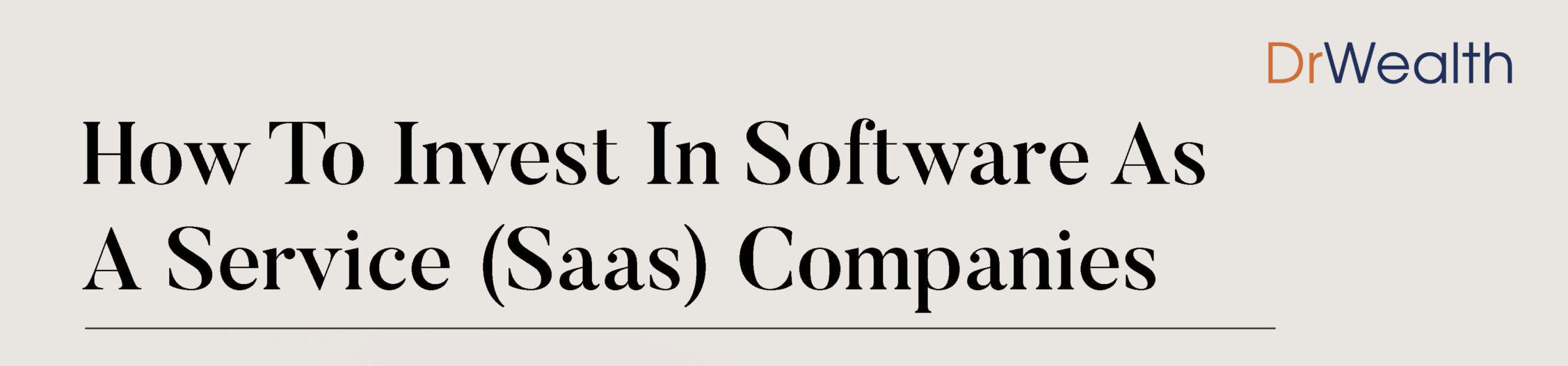 DrWealth

How To Invest In Software As A Service (Saas) Companies