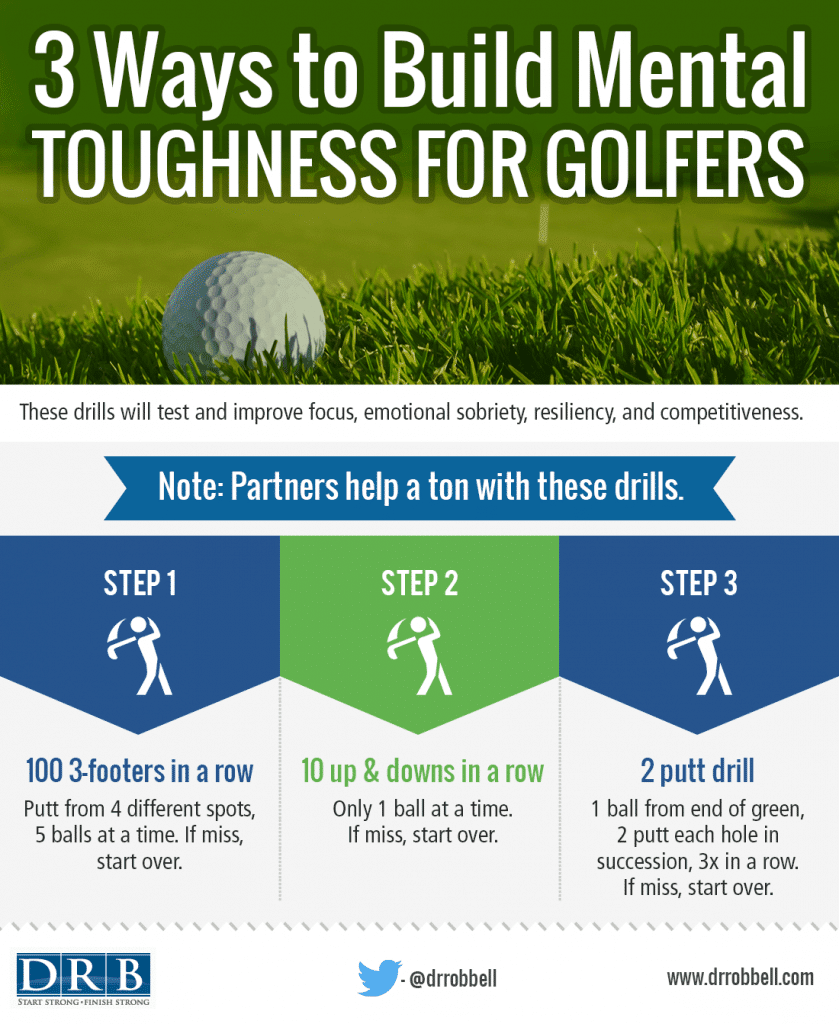 3 Ways to Build Mental TOUGHNESS FOR GOLFERS

These drills will test and improve focus, emotional sobriety, resiliency, and competitiveness.

Note: Partners help a ton with these drills.

STEP 1

100 3-footers in a row

Putt from 4 different spots, 5 balls at a time. If miss, start over.

STEP 2

10 up & downs in a row

Only 1 ball at a time. If miss, start over.

STEP 3

2 putt drill

1 ball from end of green, 2 putt each hole in succession, 3x in a row. If miss, start over.

DRB
START STRONG • FINISH STRONG

- @drrobbell

www.drrobbell.com