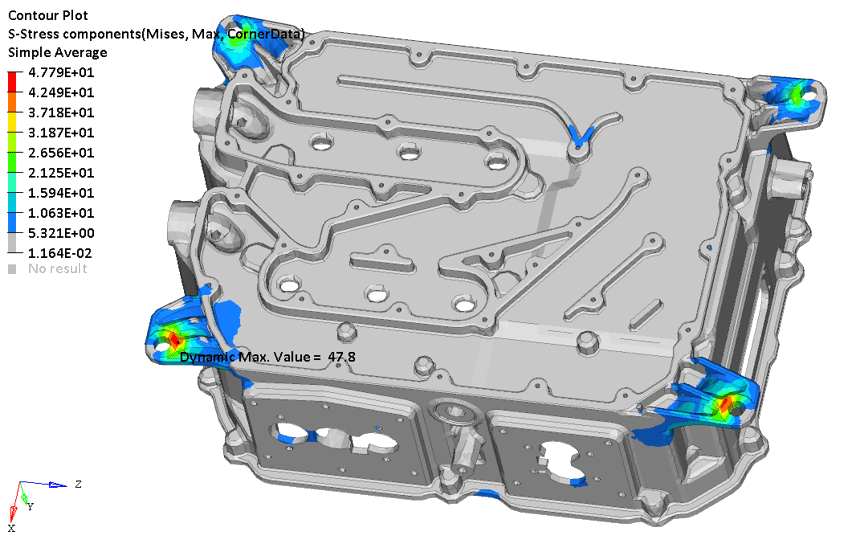 Contour Plot
S-Stress components(Mises, Max, CornerData)
Simple Average

4.779E+01
4.249E+01
3.718E+01
3.187E+01
2.656E+01
2.125E+01
1.594E+01
1.063E+01
5.321E+00
1.164E-02
No result

Dynamic Max. Value = 47.8

Z
Y
X