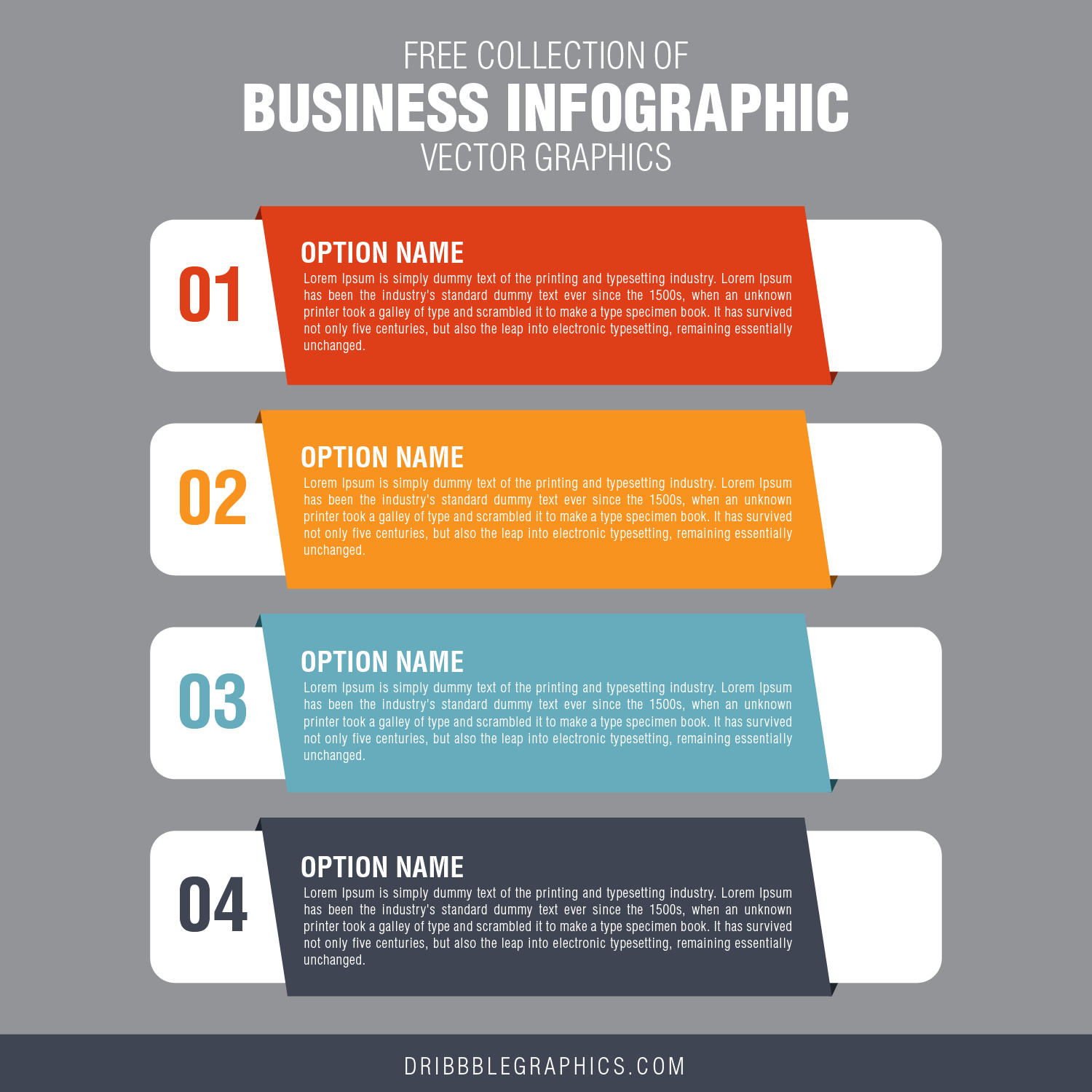 FREE COLLECTION OF
BUSINESS INFOGRAPHIC
VECTOR GRAPHICS

01

OPTION NAME

Lorem Ipsum is simply dummy text of the printing and typesetting industry. Lorem Ipsum has been the industry's standard dummy text ever since the 1500s, when an unknown printer took a galley of type and scrambled it to make a type specimen book. It has survived not only five centuries, but also the leap into electronic typesetting, remaining essentially unchanged.

02

OPTION NAME

Lorem Ipsum is simply dummy text of the printing and typesetting industry. Lorem Ipsum has been the industry's standard dummy text ever since the 1500s, when an unknown printer took a galley of type and scrambled it to make a type specimen book. It has survived not only five centuries, but also the leap into electronic typesetting, remaining essentially unchanged.

03

OPTION NAME

Lorem Ipsum is simply dummy text of the printing and typesetting industry. Lorem Ipsum has been the industry's standard dummy text ever since the 1500s, when an unknown printer took a galley of type and scrambled it to make a type specimen book. It has survived not only five centuries, but also the leap into electronic typesetting, remaining essentially unchanged.

04

OPTION NAME

Lorem Ipsum is simply dummy text of the printing and typesetting industry. Lorem Ipsum has been the industry's standard dummy text ever since the 1500s, when an unknown printer took a galley of type and scrambled it to make a type specimen book. It has survived not only five centuries, but also the leap into electronic typesetting, remaining essentially unchanged.

DRIBBBLEGRAPHICS.COM