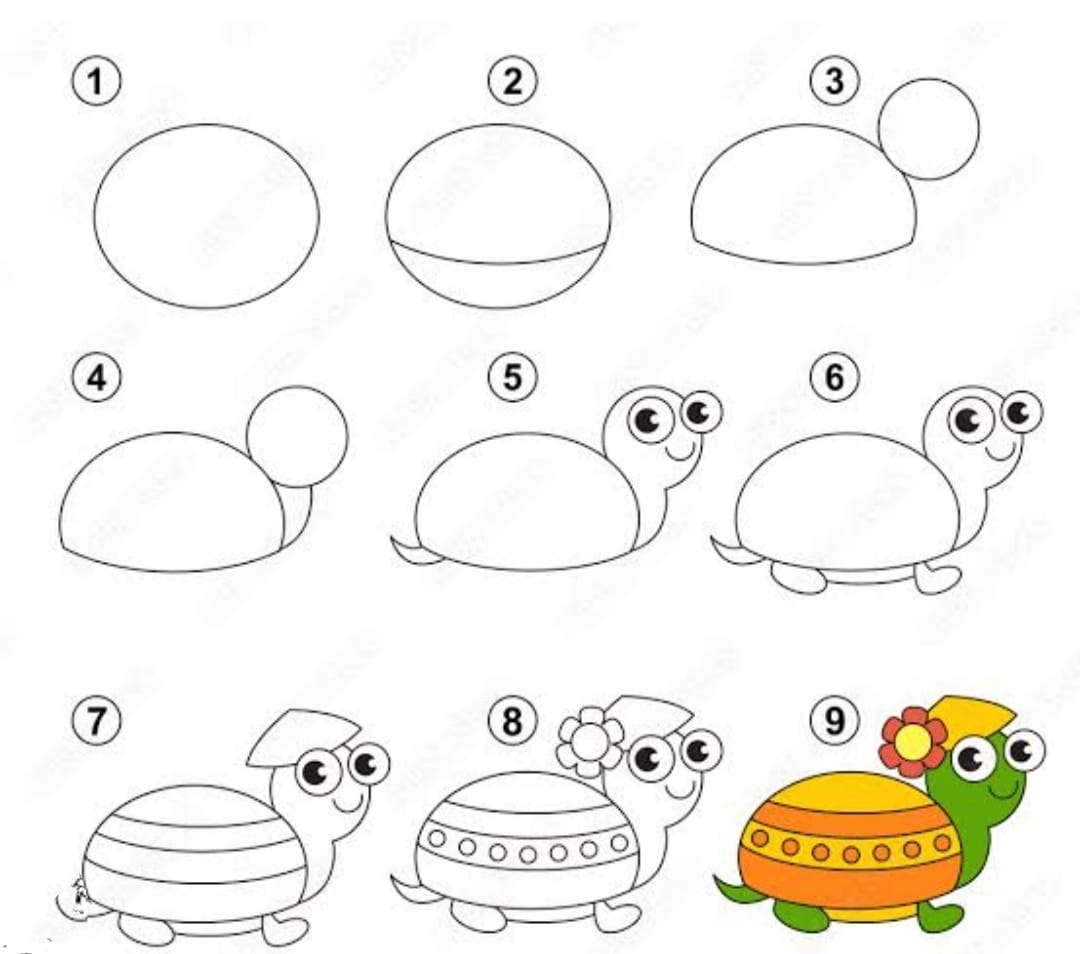 1
2
3
4
5
6
7
8
9