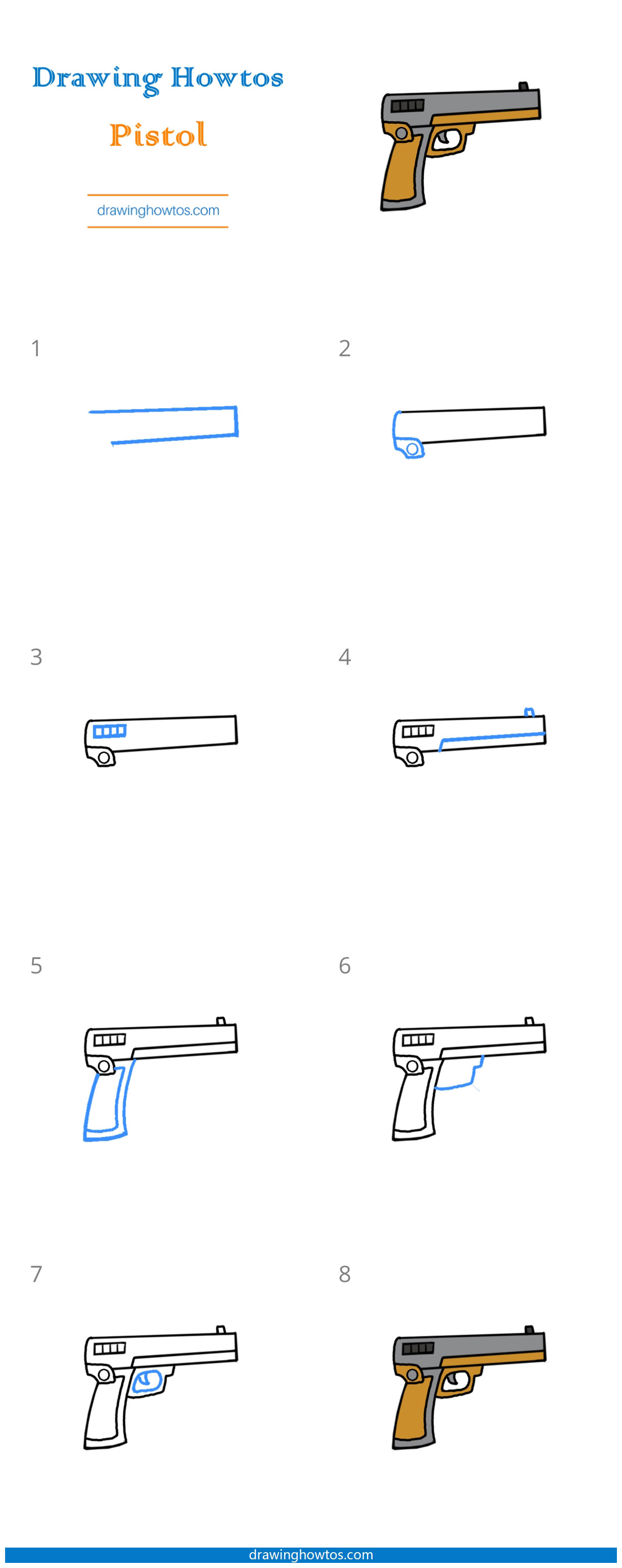 Drawing Howtos

Pistol

drawinghowtos.com

1

2

3

4

5

6

7

8

drawinghowtos.com