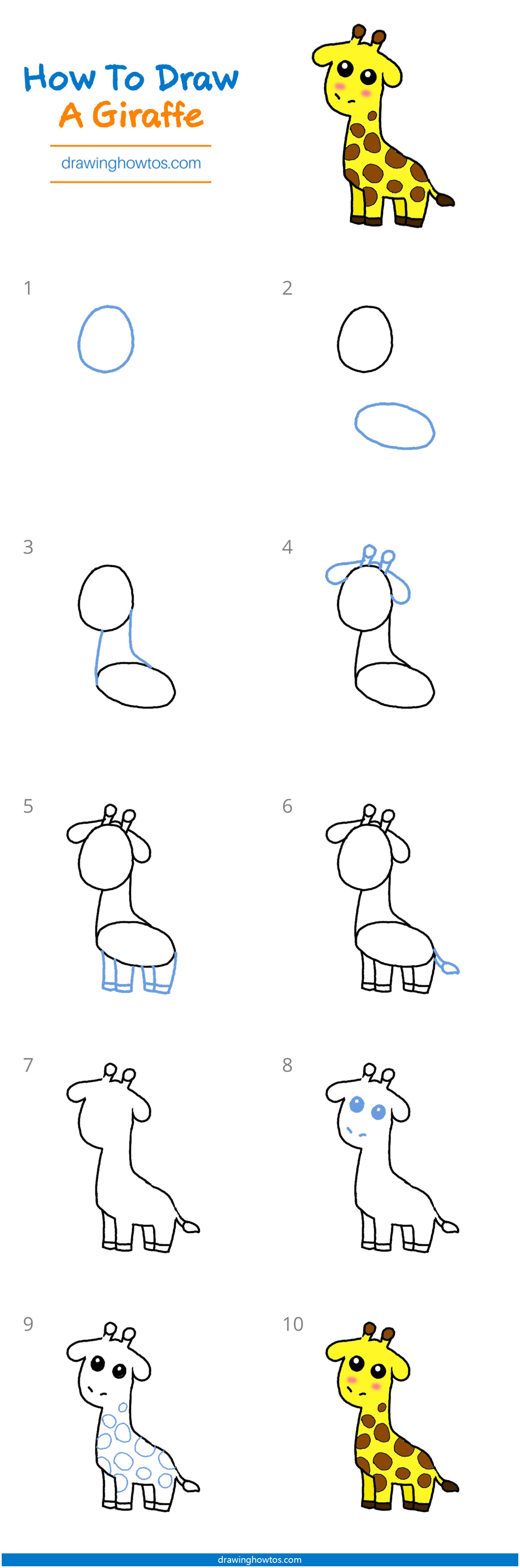 How To Draw
A Giraffe

drawinghowtos.com

1

2

3

4

5

6

7

8

9

10

drawinghowtos.com