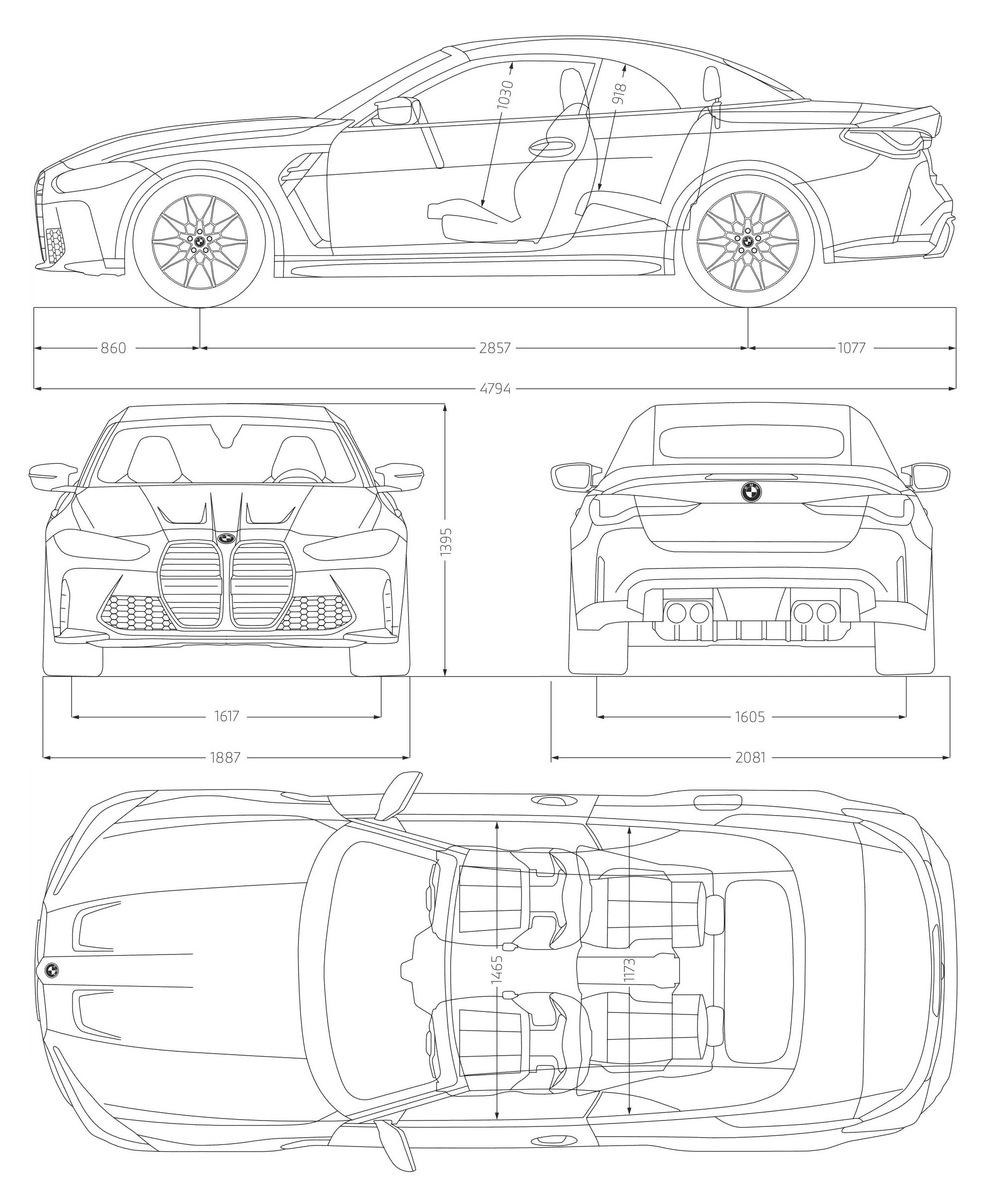 1030
918
860
2857
1077
4794
1395
1617
1887
1605
2081
1465
1173