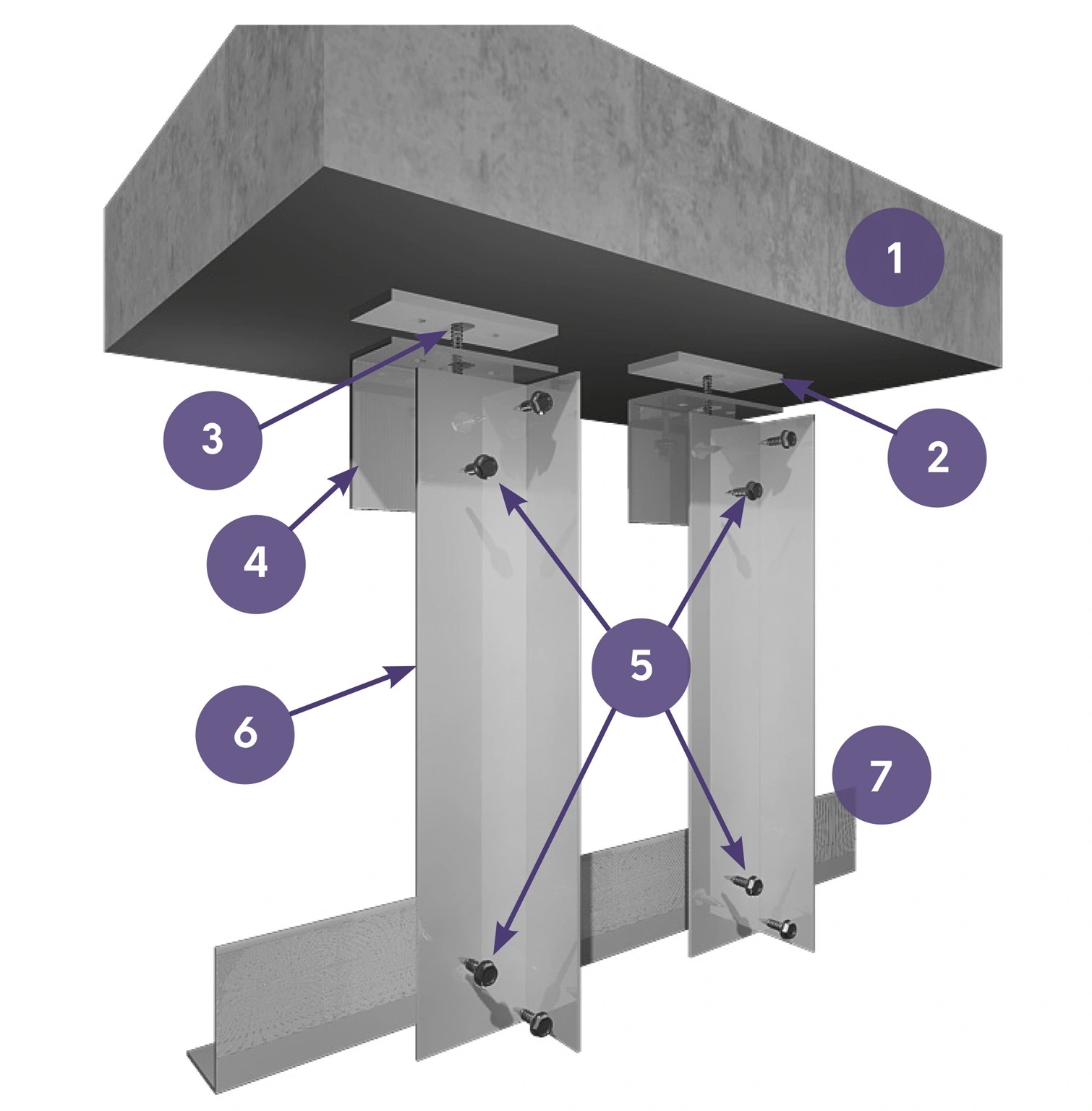 1
3
2
4
5
6
7