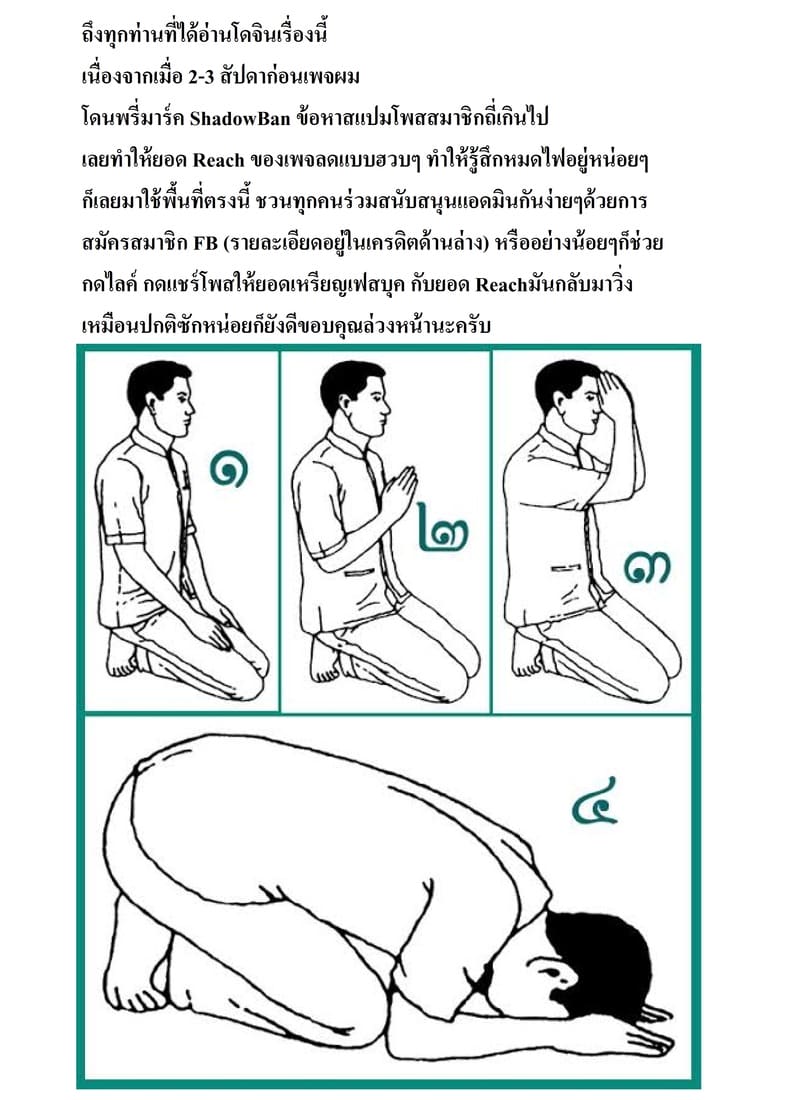 ถึงทุกท่านที่ได้อ่านโดจินเรื่องนี้
เนื่องจากเมื่อ 2-3 สัปดาก่อนเพจผม
โดนพรี่มาร์ค ShadowBan ข้อหาสแปมโพสสมาชิกถี่เกินไป
เลยทำให้ยอด Reach ของเพจลดแบบฮวบๆ ทำให้รู้สึกหมดไฟอยู่หน่อยๆ
ก็เลยมาใช้พื้นที่ตรงนี้ ชวนทุกคนร่วมสนับสนุนแอดมินกันง่ายๆด้วยการ
สมัครสมาชิก FB (รายละเอียดอยู่ในเครดิตด้านล่าง) หรืออย่างน้อยๆก็ช่วย
กดไลค์ กดแชร์โพสให้ยอดเหรียญเฟสบุค กับยอด Reachมันกลับมาวิ่ง
เหมือนปกติซักหน่อยก็ยังดีขอบคุณล่วงหน้านะครับ

๑

๒

๓

๔