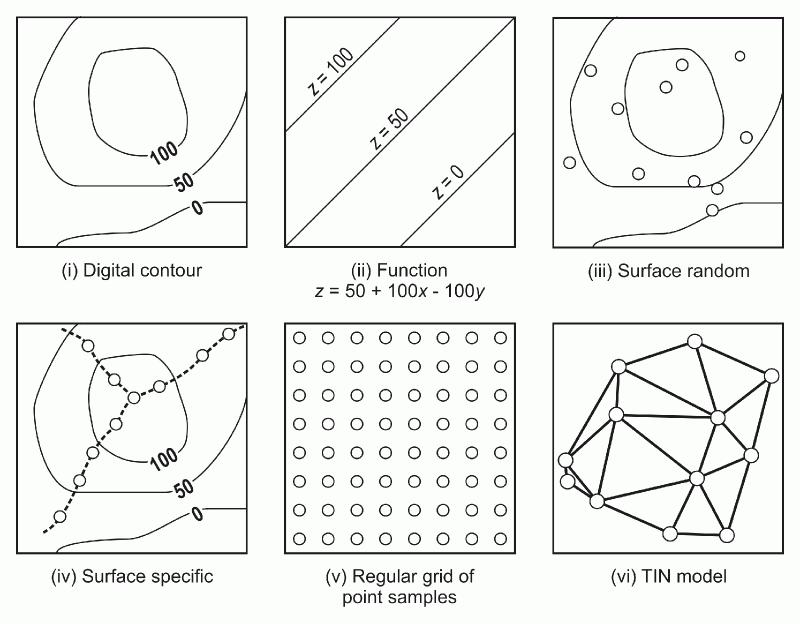 100
50
0

(i) Digital contour

$z = 100$
$z = 50$
$z = 0$

(ii) Function
$z = 50 + 100x - 100y$

(iii) Surface random

100
50
0

(iv) Surface specific

(v) Regular grid of point samples

(vi) TIN model