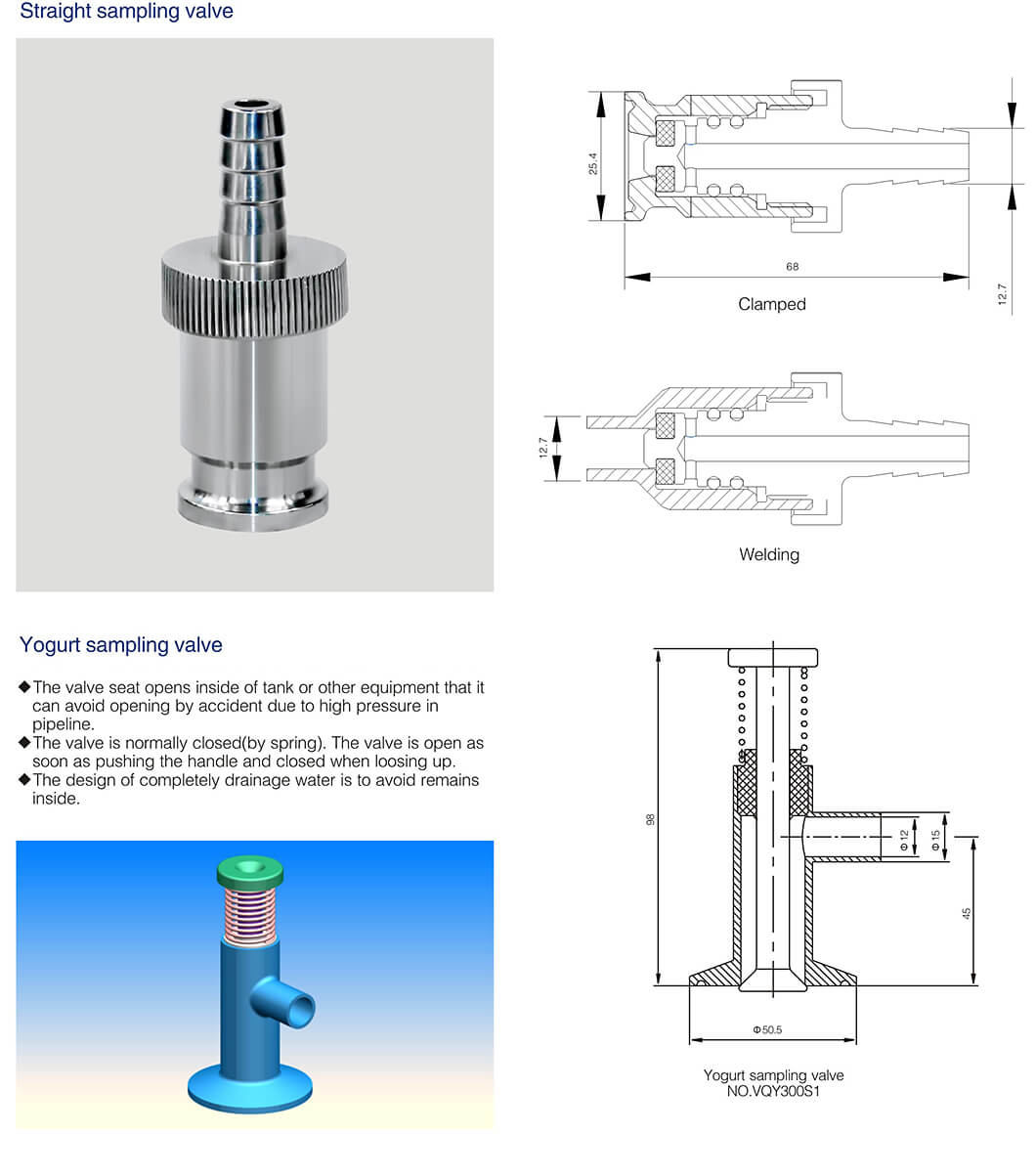 Straight sampling valve

25.4

68

12.7

Clamped

12.7

Welding

Yogurt sampling valve

◆The valve seat opens inside of tank or other equipment that it can avoid opening by accident due to high pressure in pipeline.
◆The valve is normally closed(by spring). The valve is open as soon as pushing the handle and closed when loosing up.
◆The design of completely drainage water is to avoid remains inside.

98

Φ12

Φ15

45

Φ50.5

Yogurt sampling valve
NO.VQY300S1