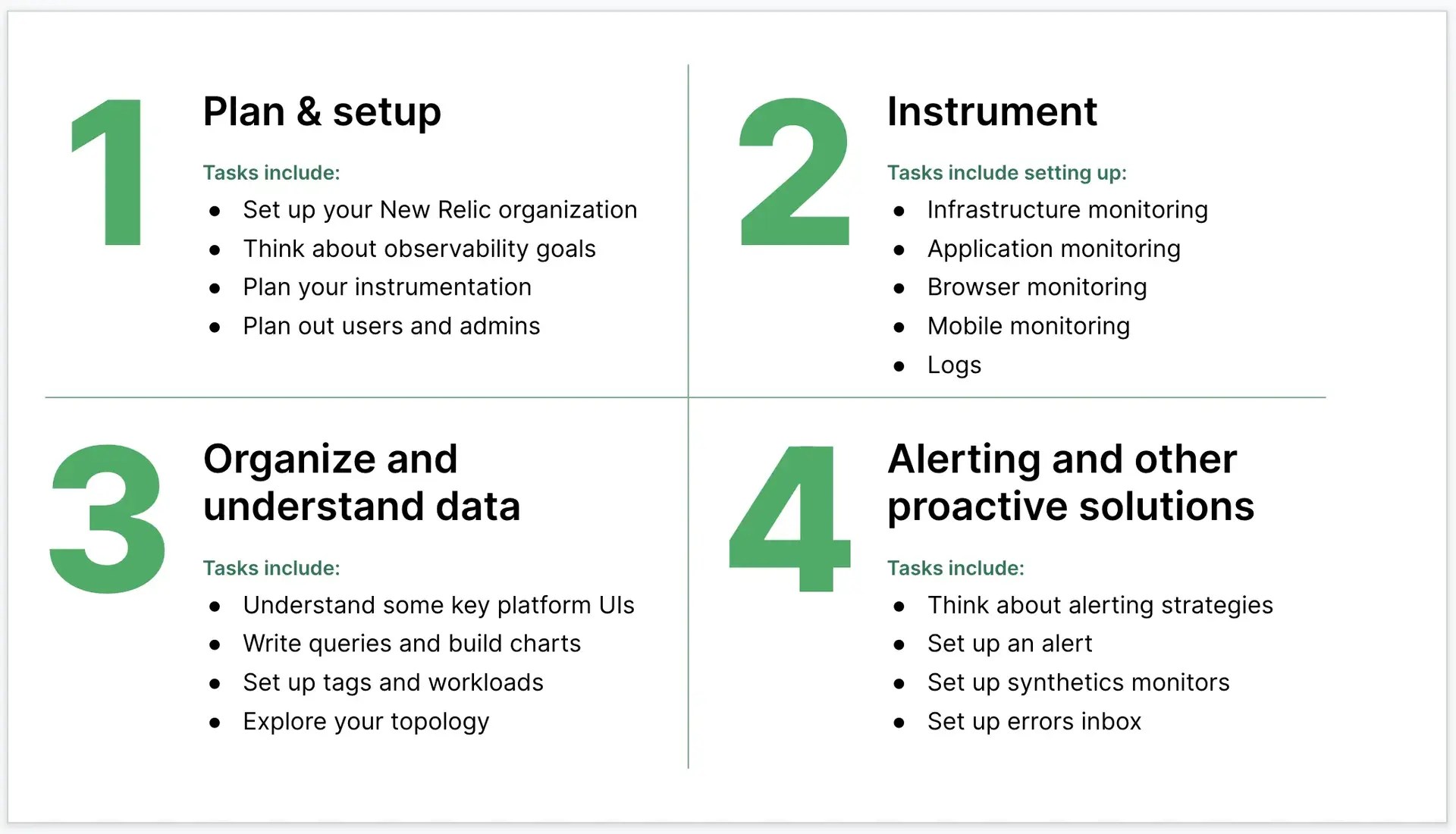 1

Plan & setup

Tasks include:

- Set up your New Relic organization
- Think about observability goals
- Plan your instrumentation
- Plan out users and admins

2

Instrument

Tasks include setting up:

- Infrastructure monitoring
- Application monitoring
- Browser monitoring
- Mobile monitoring
- Logs

3

Organize and understand data

Tasks include:

- Understand some key platform UIs
- Write queries and build charts
- Set up tags and workloads
- Explore your topology

4

Alerting and other proactive solutions

Tasks include:

- Think about alerting strategies
- Set up an alert
- Set up synthetics monitors
- Set up errors inbox