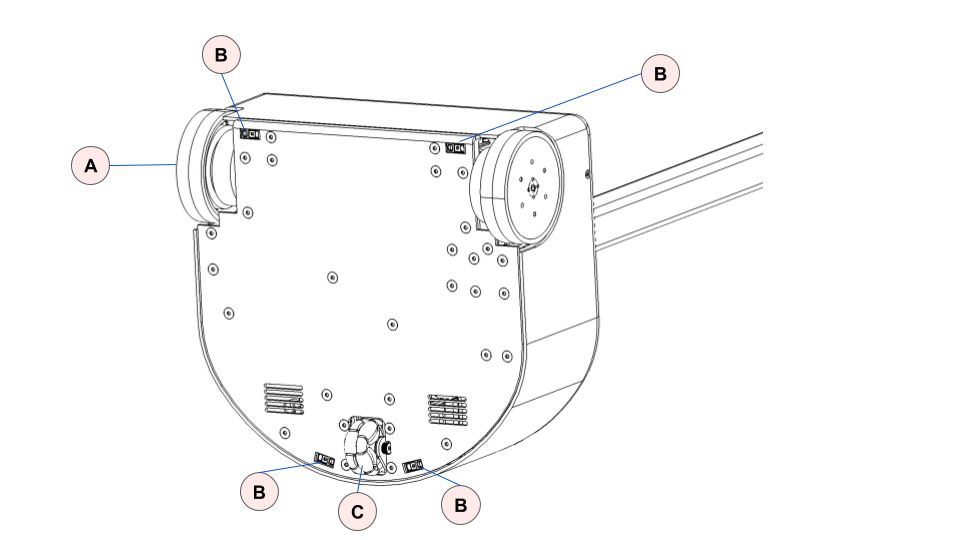 B
B
A
B
C
B