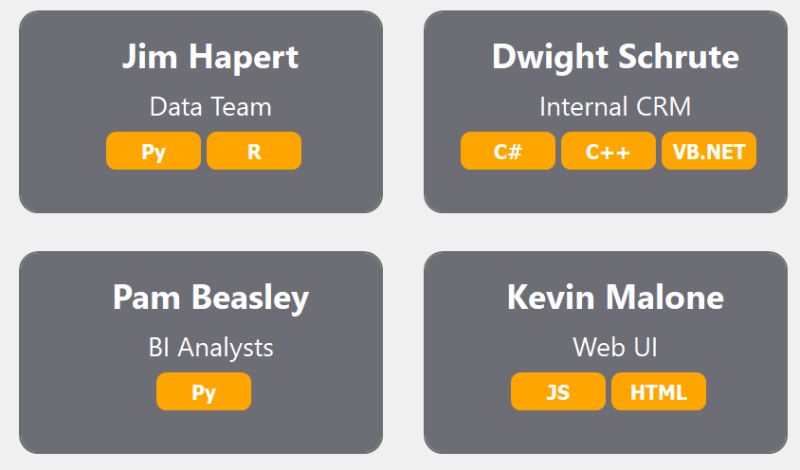 Jim Hapert

Data Team

Py

R

Dwight Schrute

Internal CRM

C#

C++

VB.NET

Pam Beasley

BI Analysts

Py

Kevin Malone

Web UI

JS

HTML