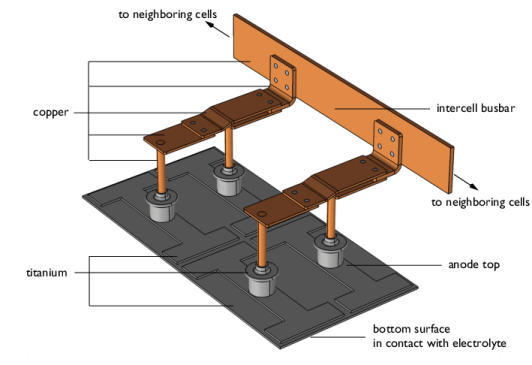 to neighboring cells

copper

intercell busbar

to neighboring cells

titanium

anode top

bottom surface
in contact with electrolyte