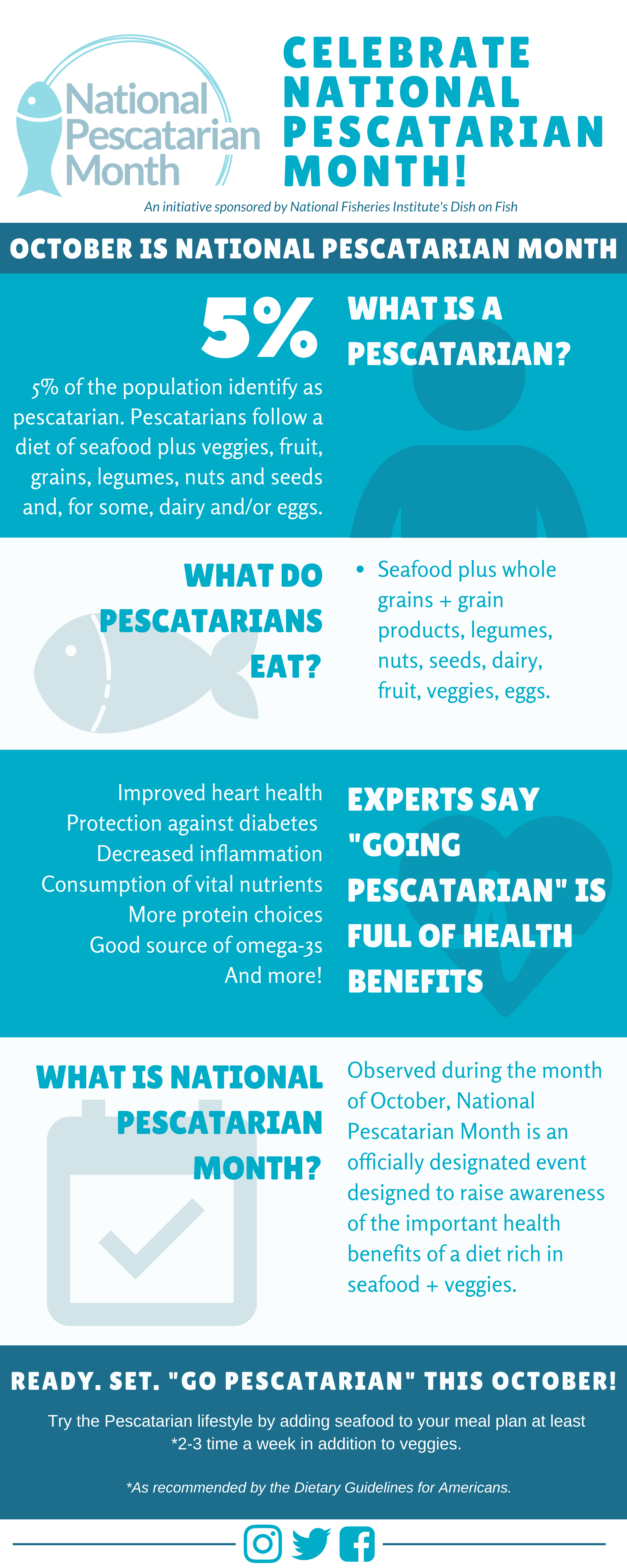 National Pescatarian Month

CELEBRATE NATIONAL PESCATARIAN MONTH!

An initiative sponsored by National Fisheries Institute's Dish on Fish

OCTOBER IS NATIONAL PESCATARIAN MONTH

5%

5% of the population identify as pescatarian. Pescatarians follow a diet of seafood plus veggies, fruit, grains, legumes, nuts and seeds and, for some, dairy and/or eggs.

WHAT IS A PESCATARIAN?

WHAT DO PESCATARIANS EAT?

• Seafood plus whole grains + grain products, legumes, nuts, seeds, dairy, fruit, veggies, eggs.

Improved heart health
Protection against diabetes
Decreased inflammation
Consumption of vital nutrients
More protein choices
Good source of omega-3s
And more!

EXPERTS SAY "GOING PESCATARIAN" IS FULL OF HEALTH BENEFITS

WHAT IS NATIONAL PESCATARIAN MONTH?

Observed during the month of October, National Pescatarian Month is an officially designated event designed to raise awareness of the important health benefits of a diet rich in seafood + veggies.

READY. SET. "GO PESCATARIAN" THIS OCTOBER!

Try the Pescatarian lifestyle by adding seafood to your meal plan at least *2-3 time a week in addition to veggies.

*As recommended by the Dietary Guidelines for Americans.