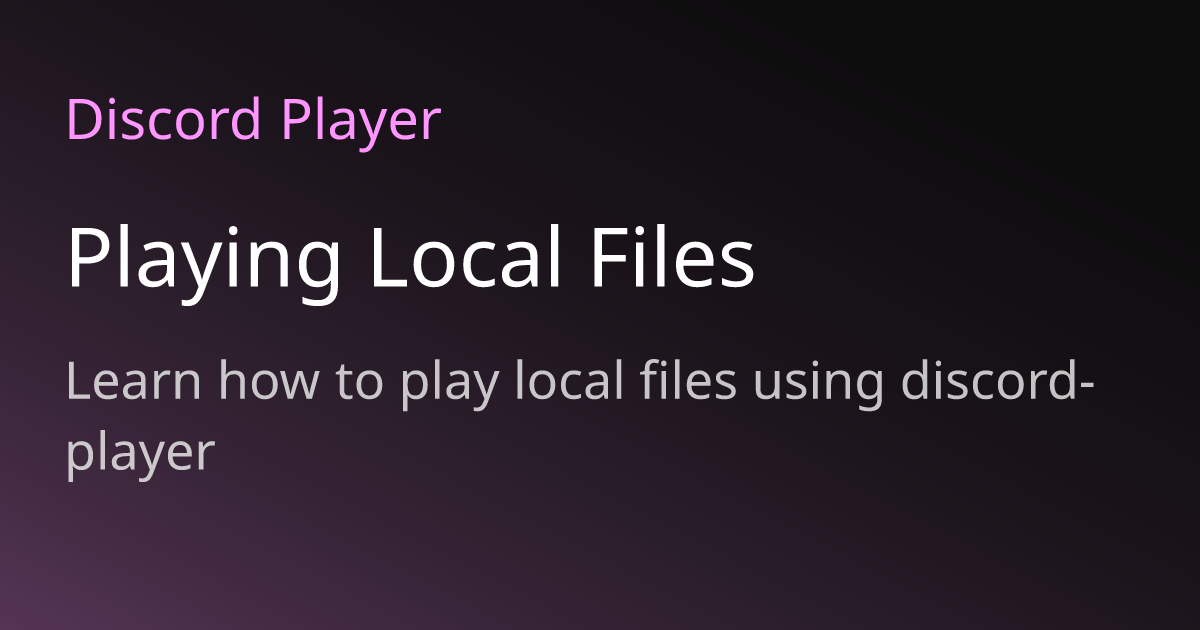 Discord Player

Playing Local Files

Learn how to play local files using discord-player