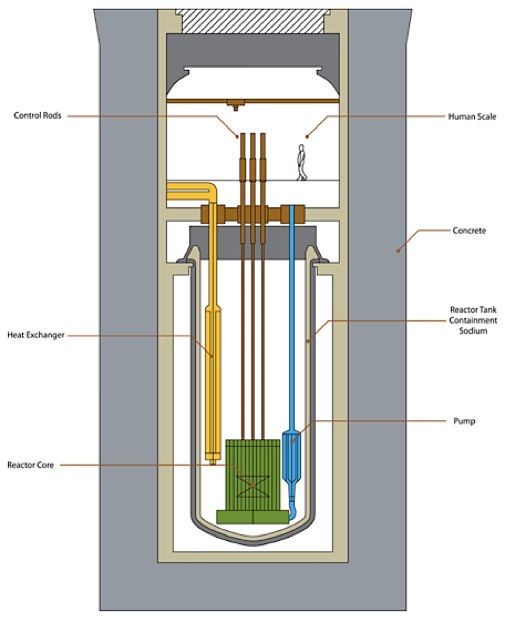 Control Rods

Human Scale

Concrete

Reactor Tank
Containment
Sodium

Heat Exchanger

Pump

Reactor Core