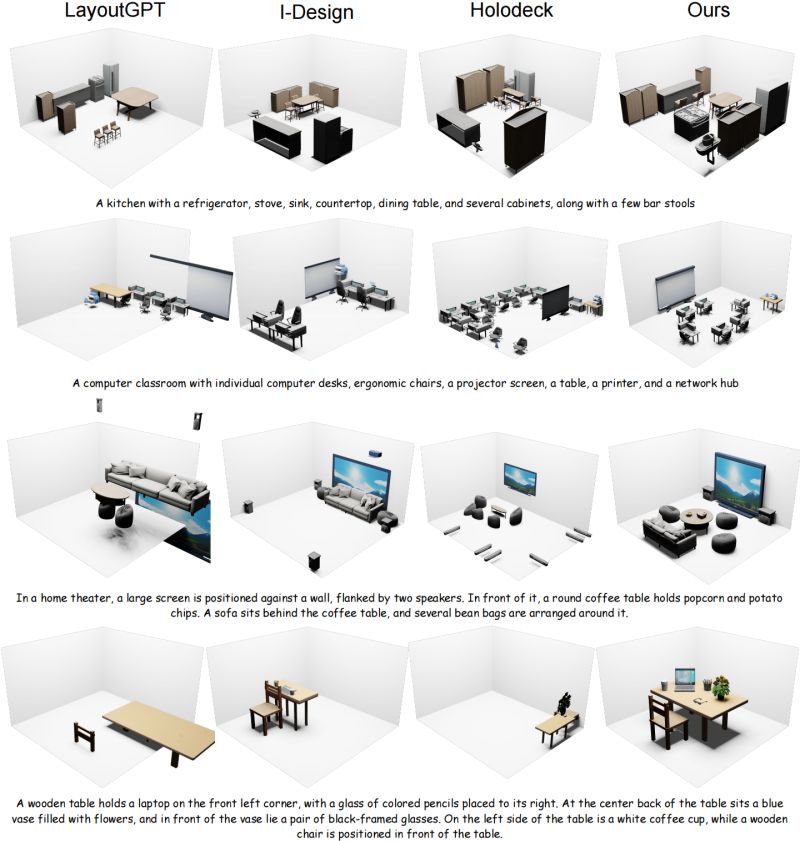 LayoutGPT I-Design Holodeck Ours

A kitchen with a refrigerator, stove, sink, countertop, dining table, and several cabinets, along with a few bar stools

A computer classroom with individual computer desks, ergonomic chairs, a projector screen, a table, a printer, and a network hub

In a home theater, a large screen is positioned against a wall, flanked by two speakers. In front of it, a round coffee table holds popcorn and potato chips. A sofa sits behind the coffee table, and several bean bags are arranged around it.

A wooden table holds a laptop on the front left corner, with a glass of colored pencils placed to its right. At the center back of the table sits a blue vase filled with flowers, and in front of the vase lie a pair of black-framed glasses. On the left side of the table is a white coffee cup, while a wooden chair is positioned in front of the table.