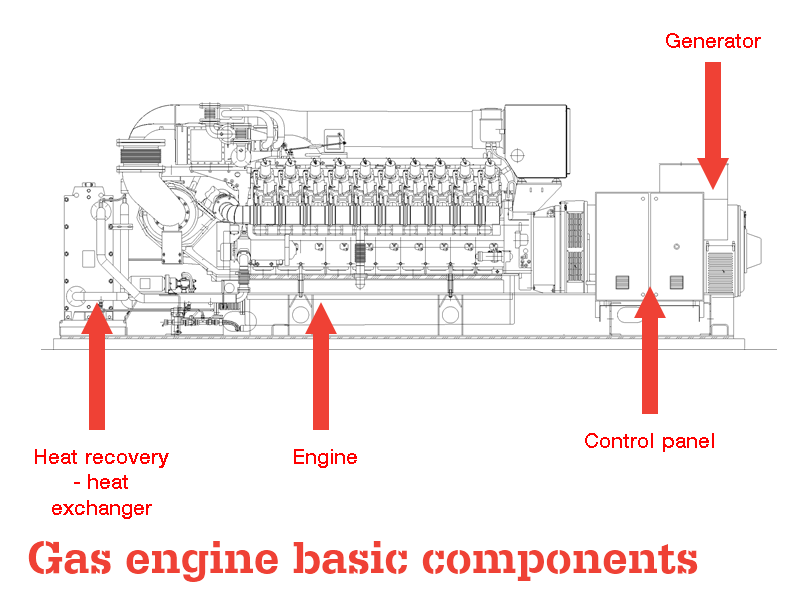 Generator

Heat recovery - heat exchanger

Engine

Control panel

Gas engine basic components