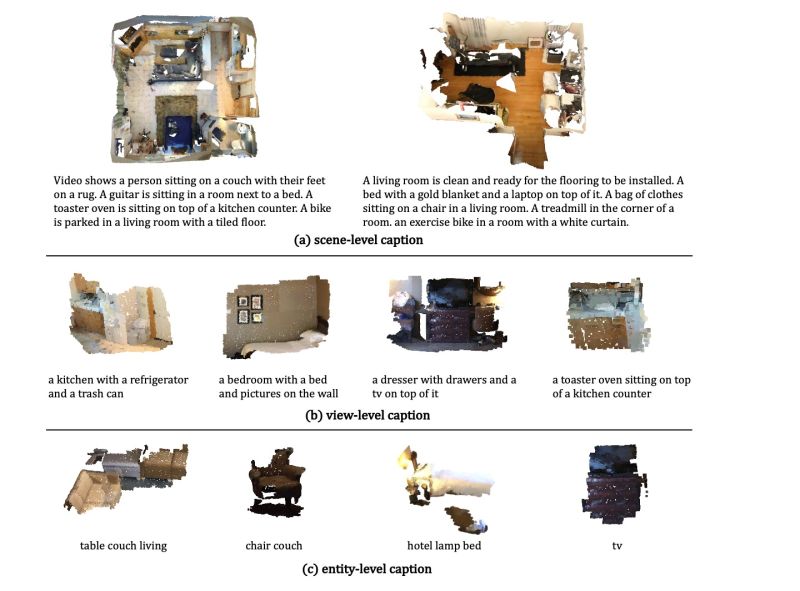 Video shows a person sitting on a couch with their feet on a rug. A guitar is sitting in a room next to a bed. A toaster oven is sitting on top of a kitchen counter. A bike is parked in a living room with a tiled floor.

A living room is clean and ready for the flooring to be installed. A bed with a gold blanket and a laptop on top of it. A bag of clothes sitting on a chair in a living room. A treadmill in the corner of a room. an exercise bike in a room with a white curtain.

(a) scene-level caption

a kitchen with a refrigerator and a trash can

a bedroom with a bed and pictures on the wall

a dresser with drawers and a tv on top of it

a toaster oven sitting on top of a kitchen counter

(b) view-level caption

table couch living

chair couch

hotel lamp bed

tv

(c) entity-level caption