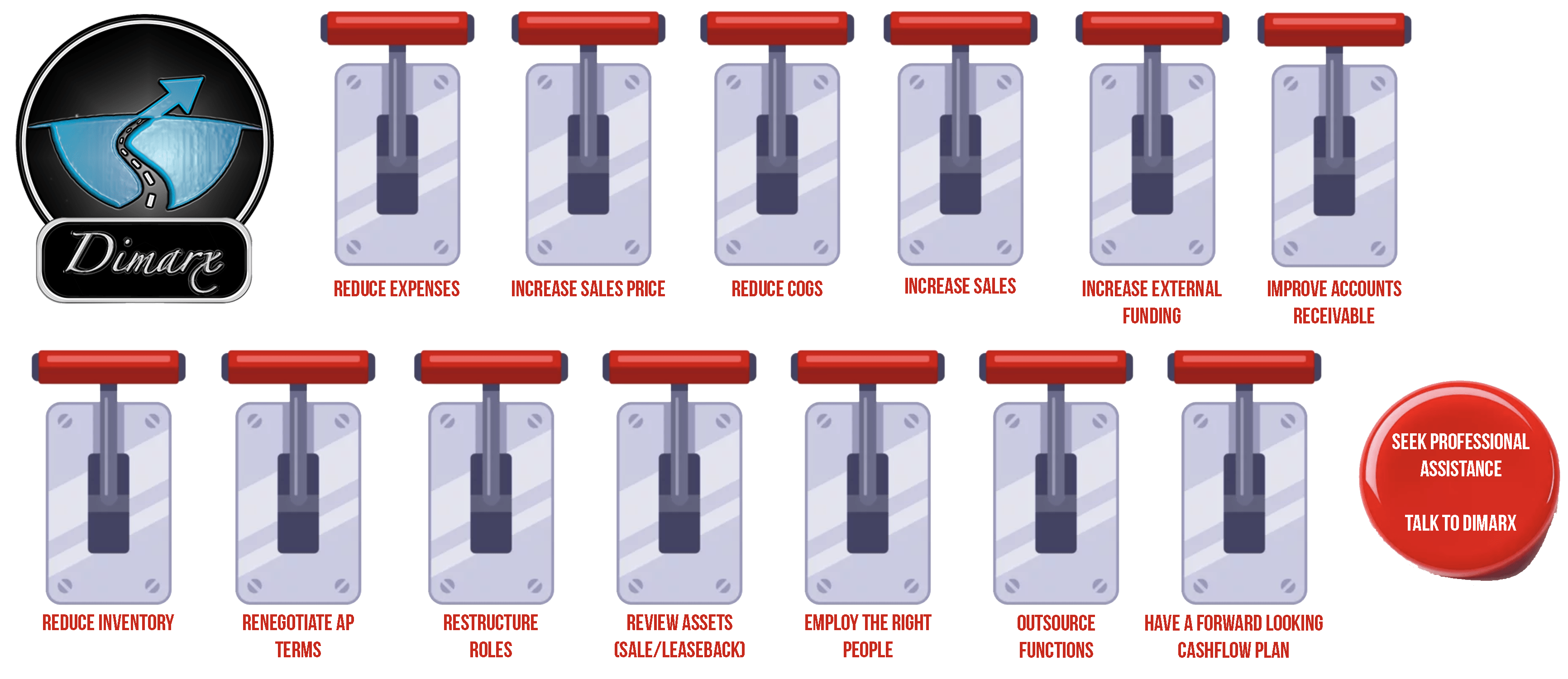 Dimarx

REDUCE EXPENSES

INCREASE SALES PRICE

REDUCE COGS

INCREASE SALES

INCREASE EXTERNAL FUNDING

IMPROVE ACCOUNTS RECEIVABLE

REDUCE INVENTORY

RENEGOTIATE AP TERMS

RESTRUCTURE ROLES

REVIEW ASSETS (SALE/LEASEBACK)

EMPLOY THE RIGHT PEOPLE

OUTSOURCE FUNCTIONS

HAVE A FORWARD LOOKING CASHFLOW PLAN

SEEK PROFESSIONAL ASSISTANCE

TALK TO DIMARX