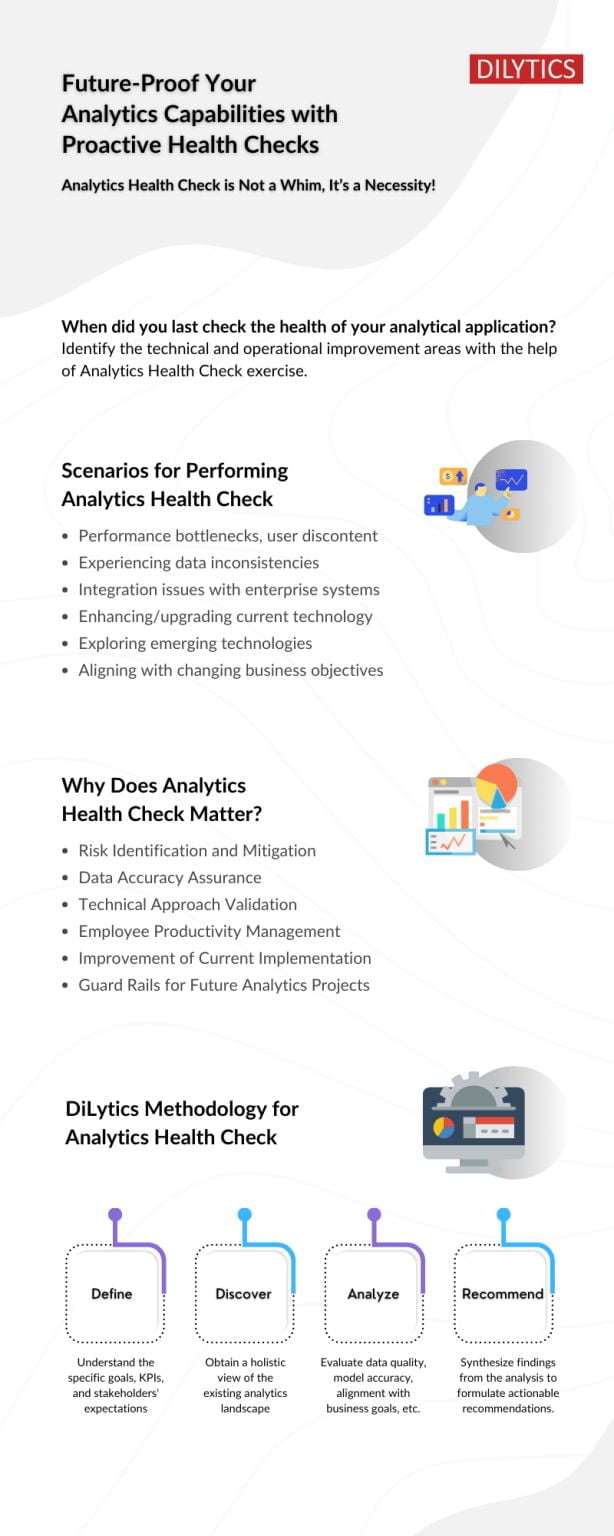 DILYTICS

Future-Proof Your Analytics Capabilities with Proactive Health Checks

Analytics Health Check is Not a Whim, It's a Necessity!

When did you last check the health of your analytical application? Identify the technical and operational improvement areas with the help of Analytics Health Check exercise.

Scenarios for Performing Analytics Health Check

- Performance bottlenecks, user discontent
- Experiencing data inconsistencies
- Integration issues with enterprise systems
- Enhancing/upgrading current technology
- Exploring emerging technologies
- Aligning with changing business objectives

Why Does Analytics Health Check Matter?

- Risk Identification and Mitigation
- Data Accuracy Assurance
- Technical Approach Validation
- Employee Productivity Management
- Improvement of Current Implementation
- Guard Rails for Future Analytics Projects

DiLytics Methodology for Analytics Health Check

Define
Understand the specific goals, KPIs, and stakeholders' expectations

Discover
Obtain a holistic view of the existing analytics landscape

Analyze
Evaluate data quality, model accuracy, alignment with business goals, etc.

Recommend
Synthesize findings from the analysis to formulate actionable recommendations.