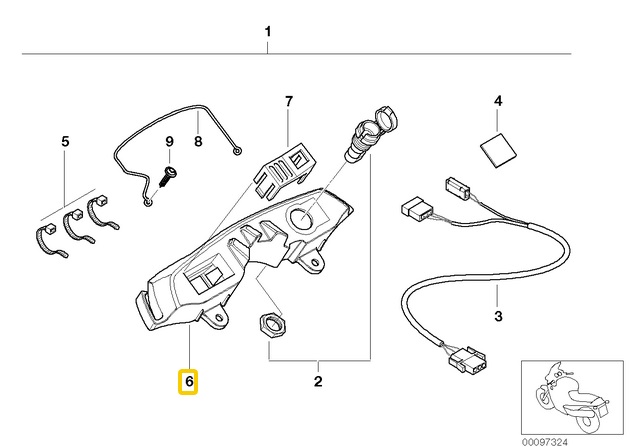 1

7

4

5

9

8

3

6

2

00097324