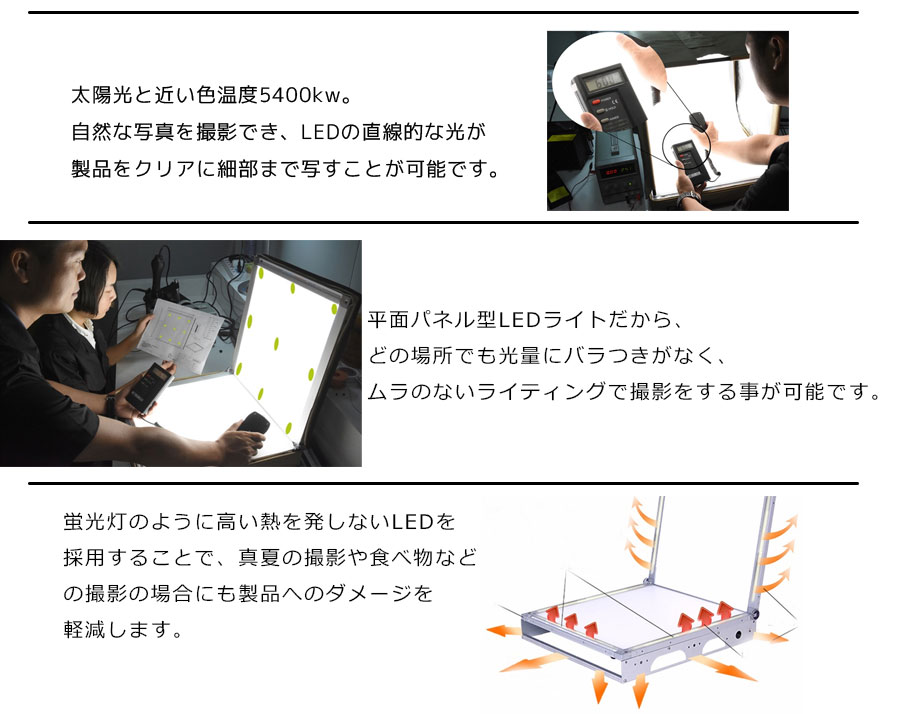 太陽光と近い色温度5400kw。
自然な写真を撮影でき、LEDの直線的な光が
製品をクリアに細部まで写すことが可能です。

平面パネル型LEDライトだから、
どの場所でも光量にバラつきがなく、
ムラのないライティングで撮影をする事が可能です。

蛍光灯のように高い熱を発しないLEDを
採用することで、真夏の撮影や食べ物など
の撮影の場合にも製品へのダメージを
軽減します。