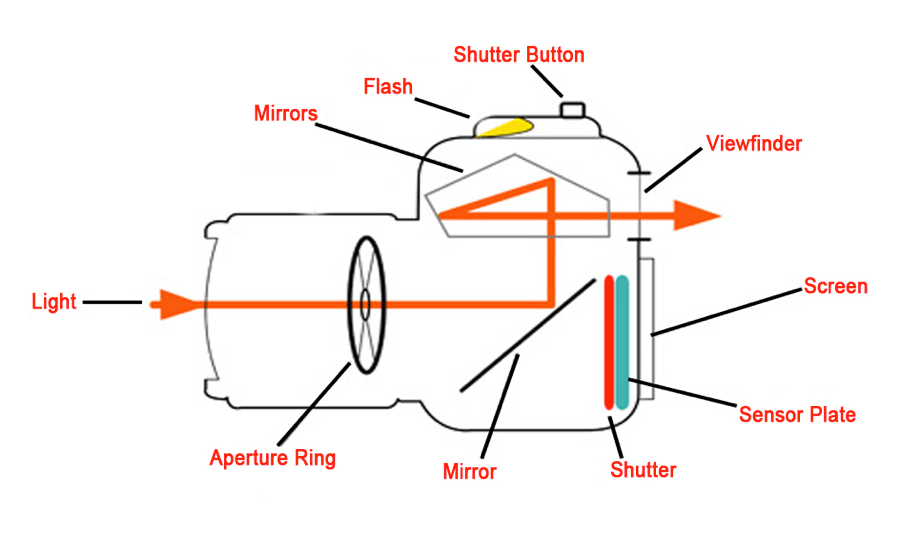 Shutter Button
Flash
Mirrors
Viewfinder
Light
Screen
Sensor Plate
Aperture Ring
Mirror
Shutter