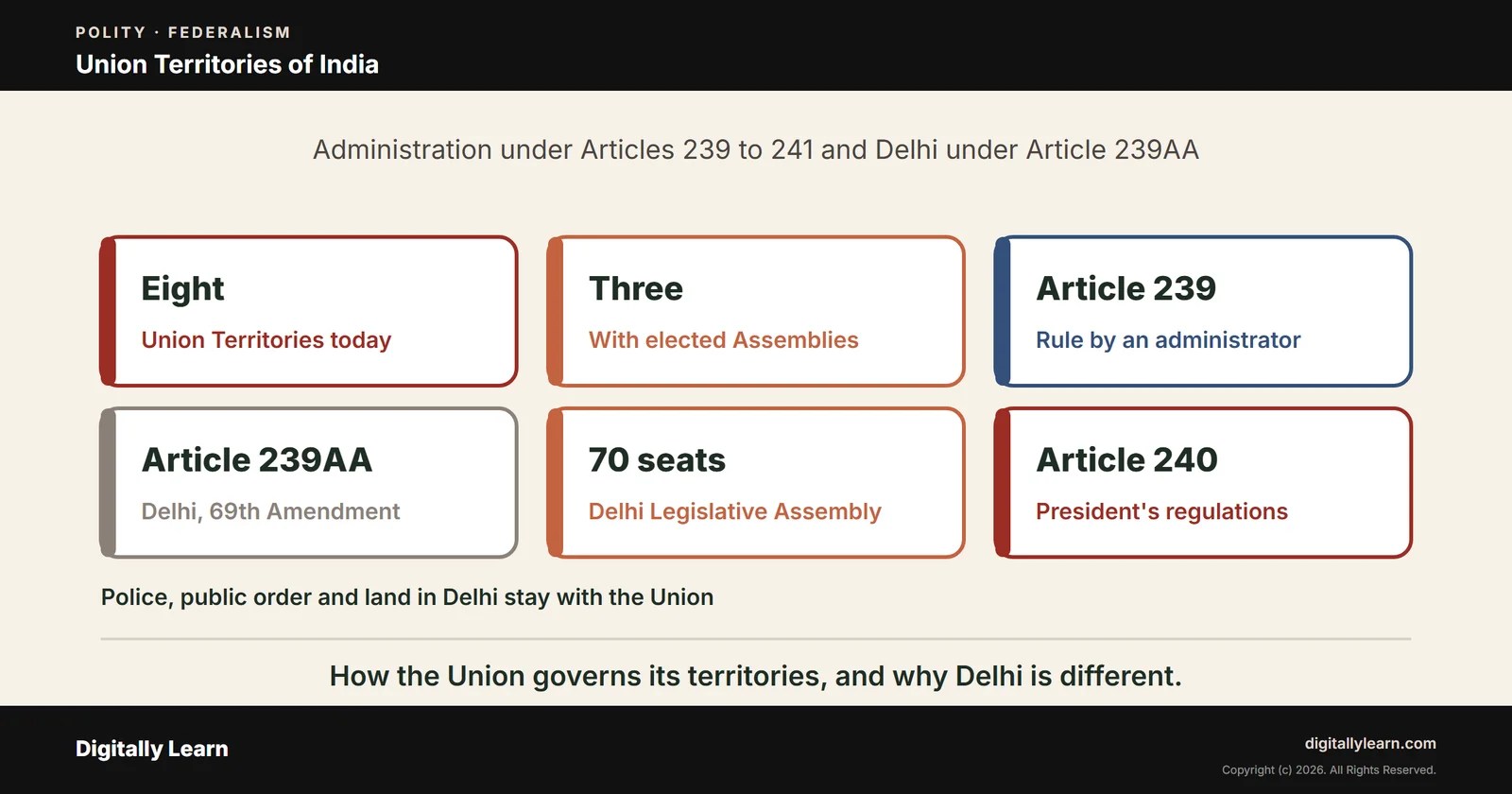 POLITY · FEDERALISM
Union Territories of India

Administration under Articles 239 to 241 and Delhi under Article 239AA

Eight
Union Territories today

Three
With elected Assemblies

Article 239
Rule by an administrator

Article 239AA
Delhi, 69th Amendment

70 seats
Delhi Legislative Assembly

Article 240
President's regulations

Police, public order and land in Delhi stay with the Union

How the Union governs its territories, and why Delhi is different.

Digitally Learn

digitallylearn.com
Copyright (c) 2026. All Rights Reserved.