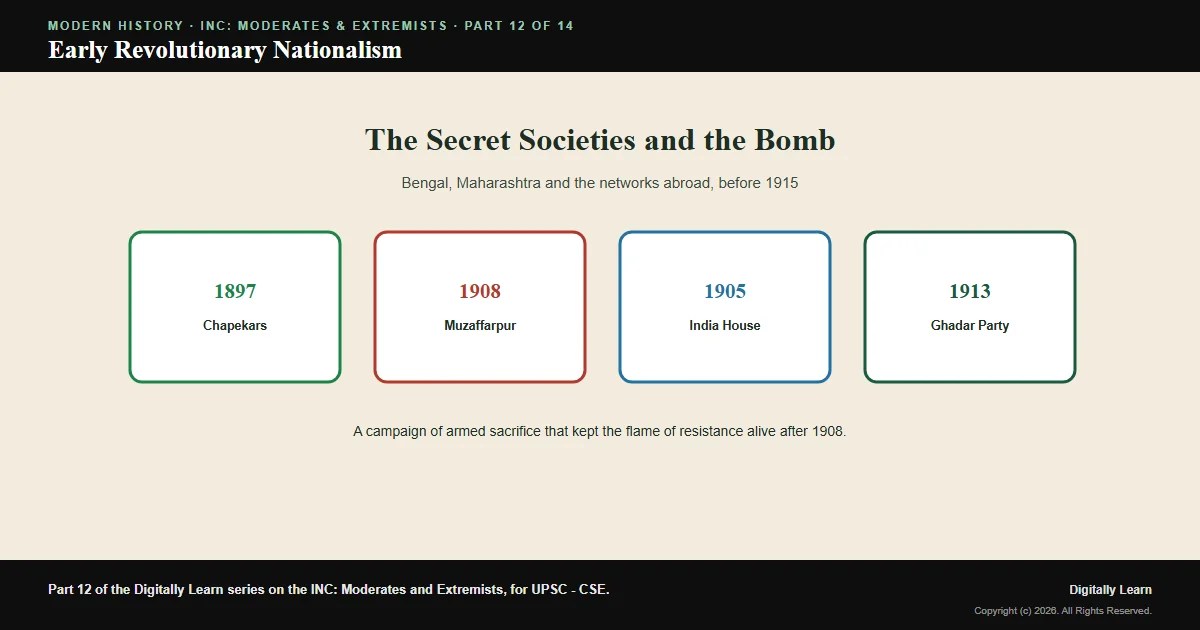 MODERN HISTORY · INC: MODERATES & EXTREMISTS · PART 12 OF 14
Early Revolutionary Nationalism

The Secret Societies and the Bomb

Bengal, Maharashtra and the networks abroad, before 1915

1897
Chapekars

1908
Muzaffarpur

1905
India House

1913
Ghadar Party

A campaign of armed sacrifice that kept the flame of resistance alive after 1908.

Part 12 of the Digitally Learn series on the INC: Moderates and Extremists, for UPSC - CSE.

Digitally Learn
Copyright (c) 2026. All Rights Reserved.