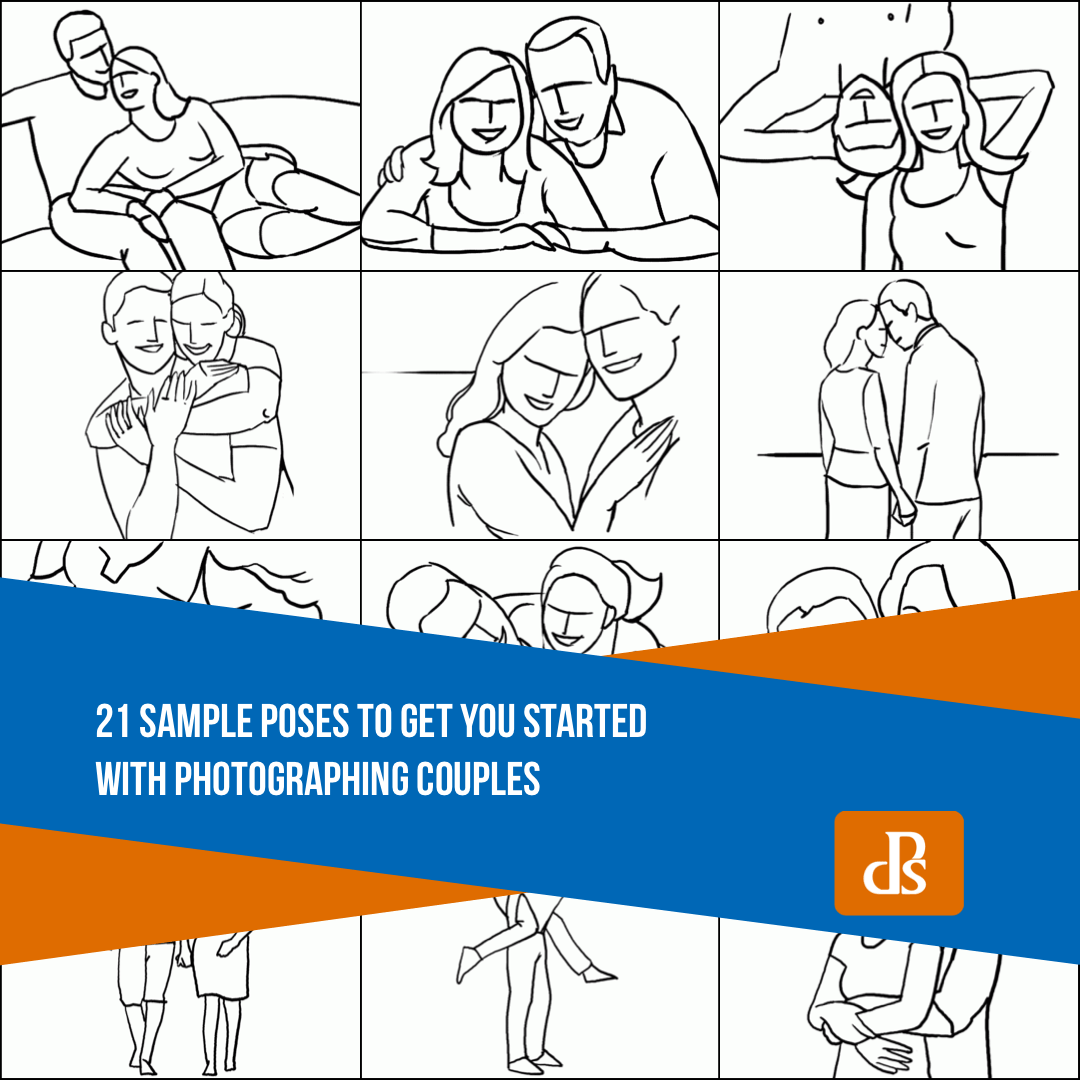 21 SAMPLE POSES TO GET YOU STARTED WITH PHOTOGRAPHING COUPLES

dPS