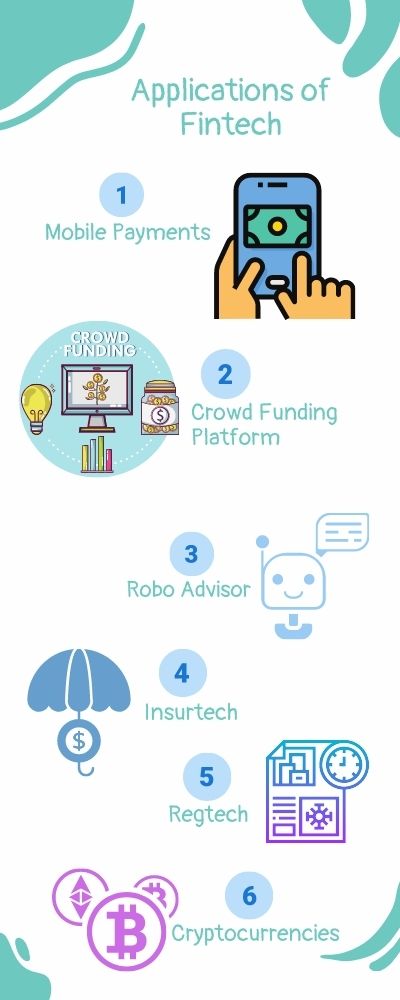 Applications of Fintech

1
Mobile Payments

CROWD FUNDING

2
Crowd Funding Platform

3
Robo Advisor

4
Insurtech

5
Regtech

6
Cryptocurrencies