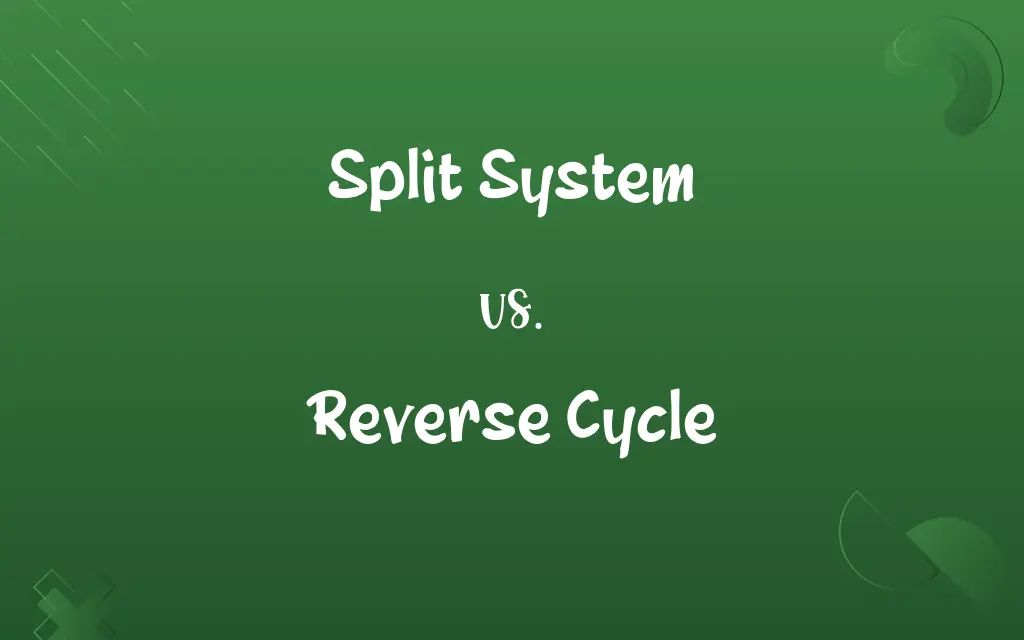 Split System

vs.

Reverse Cycle